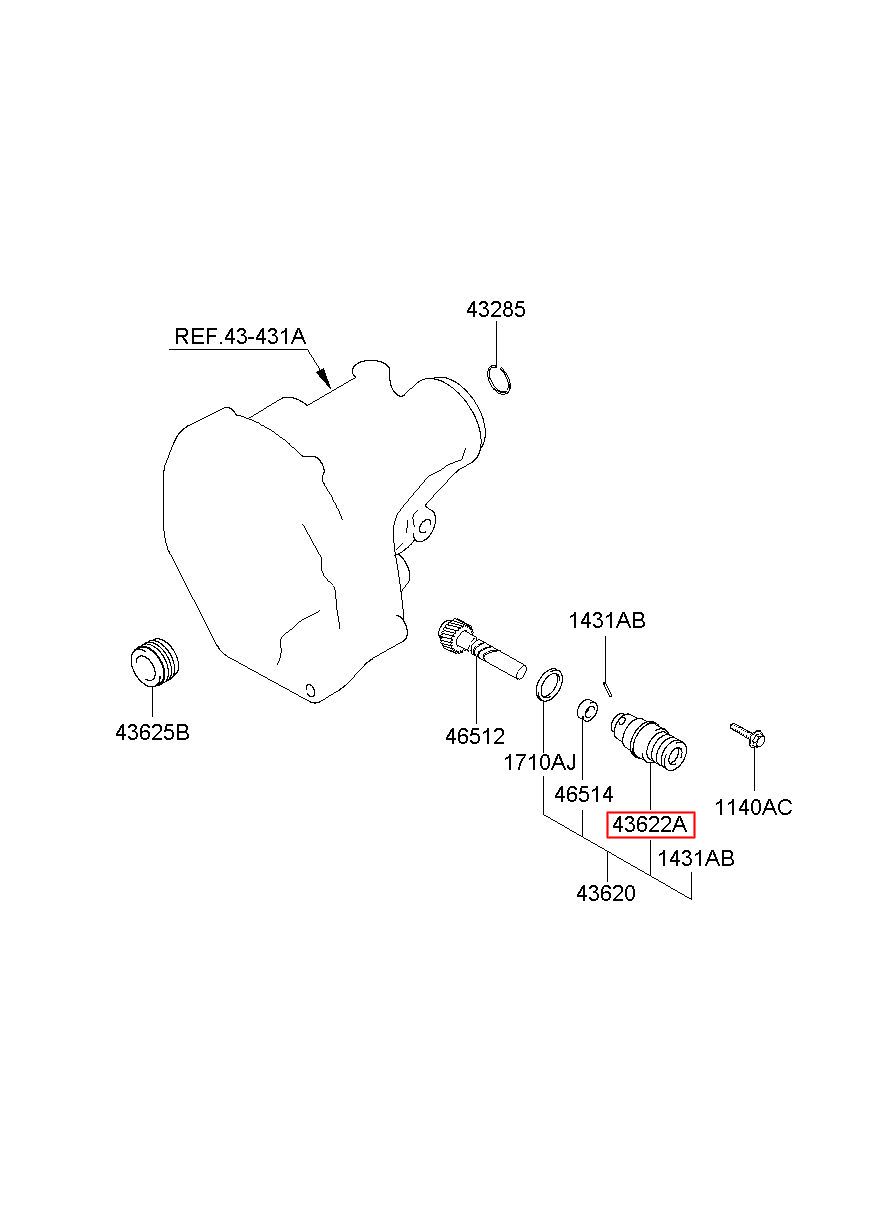 43285
REF.43-431A
1431AB
43625B
46512
1710AJ
46514
1140AC
43622A
1431AB
43620