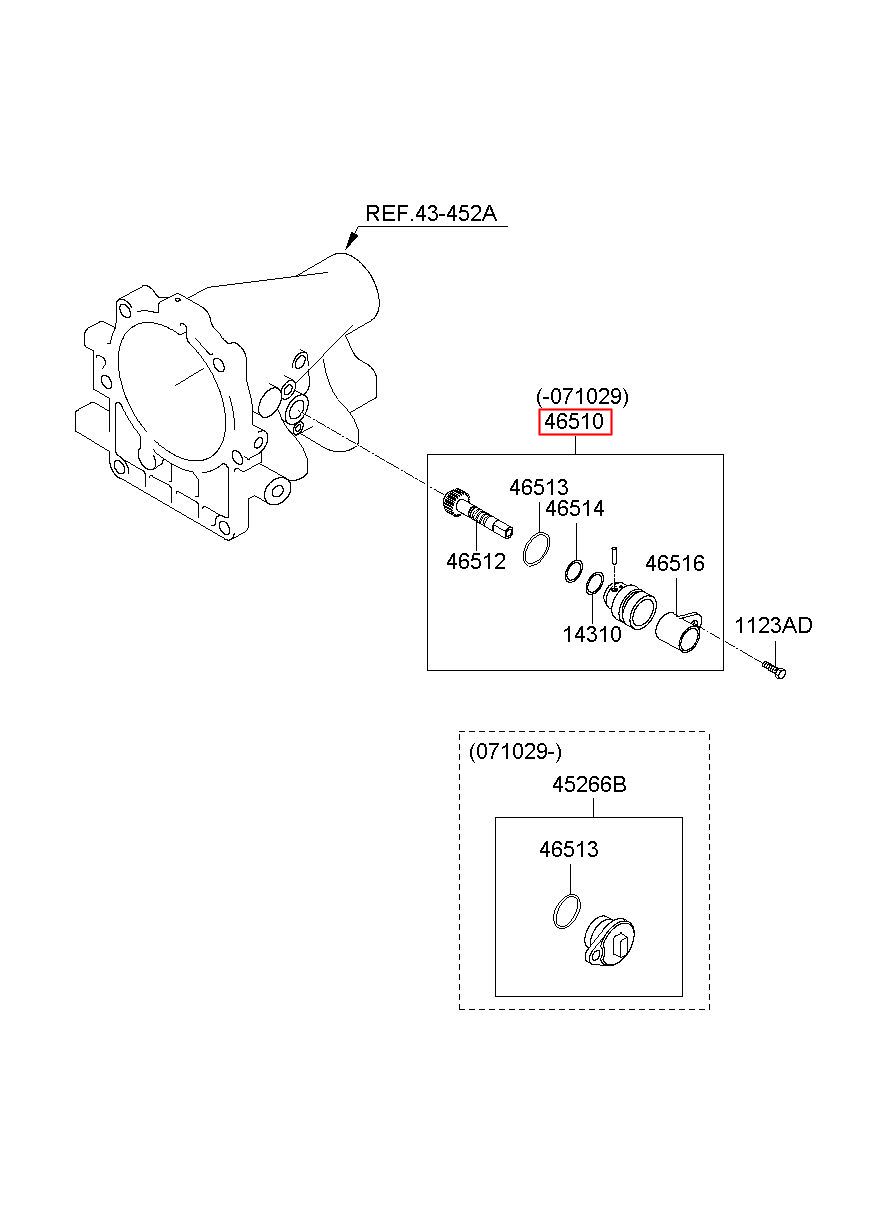 REF.43-452A

(-071029)
46510

46513
46514
46512
46516
14310
1123AD

(071029-)
45266B
46513