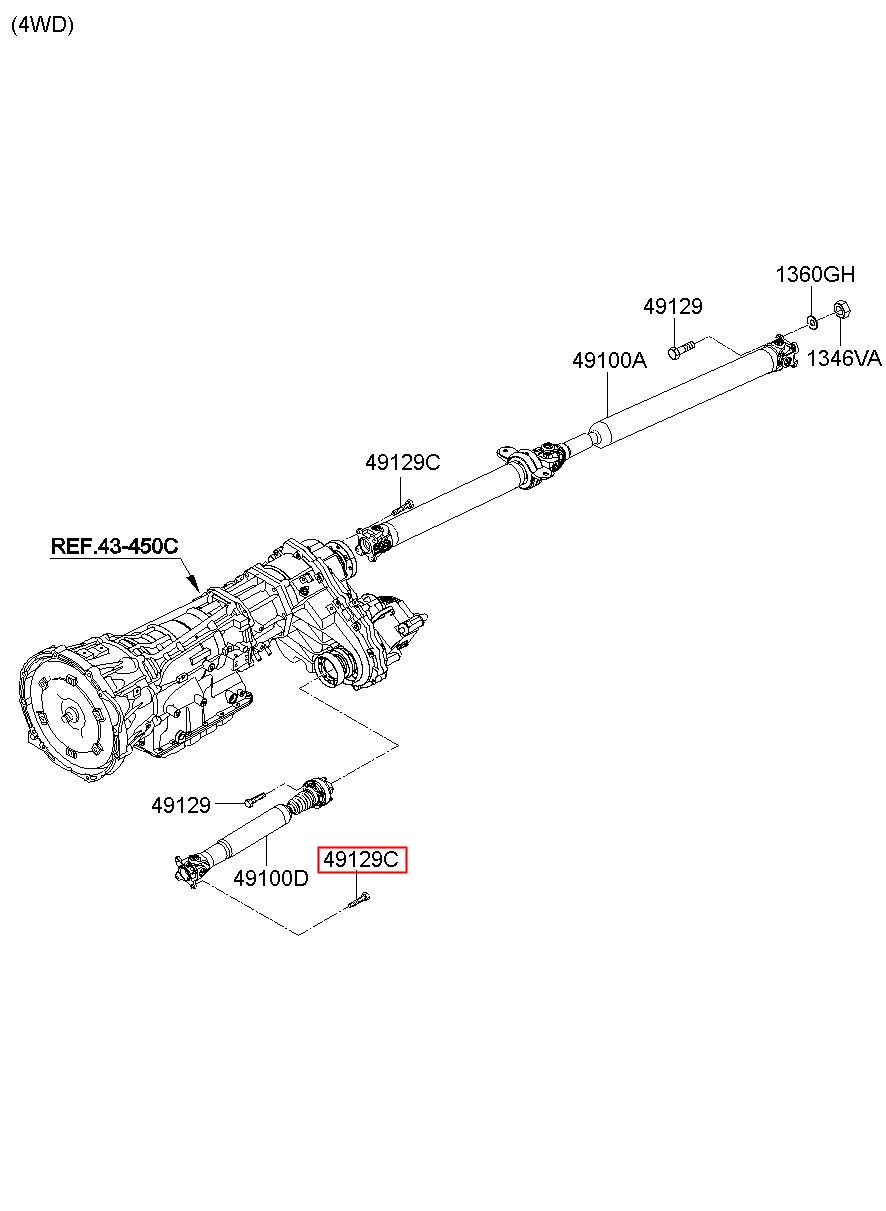 (4WD)

1360GH

49129

49100A

1346VA

49129C

REF.43-450C

49129

49100D

49129C