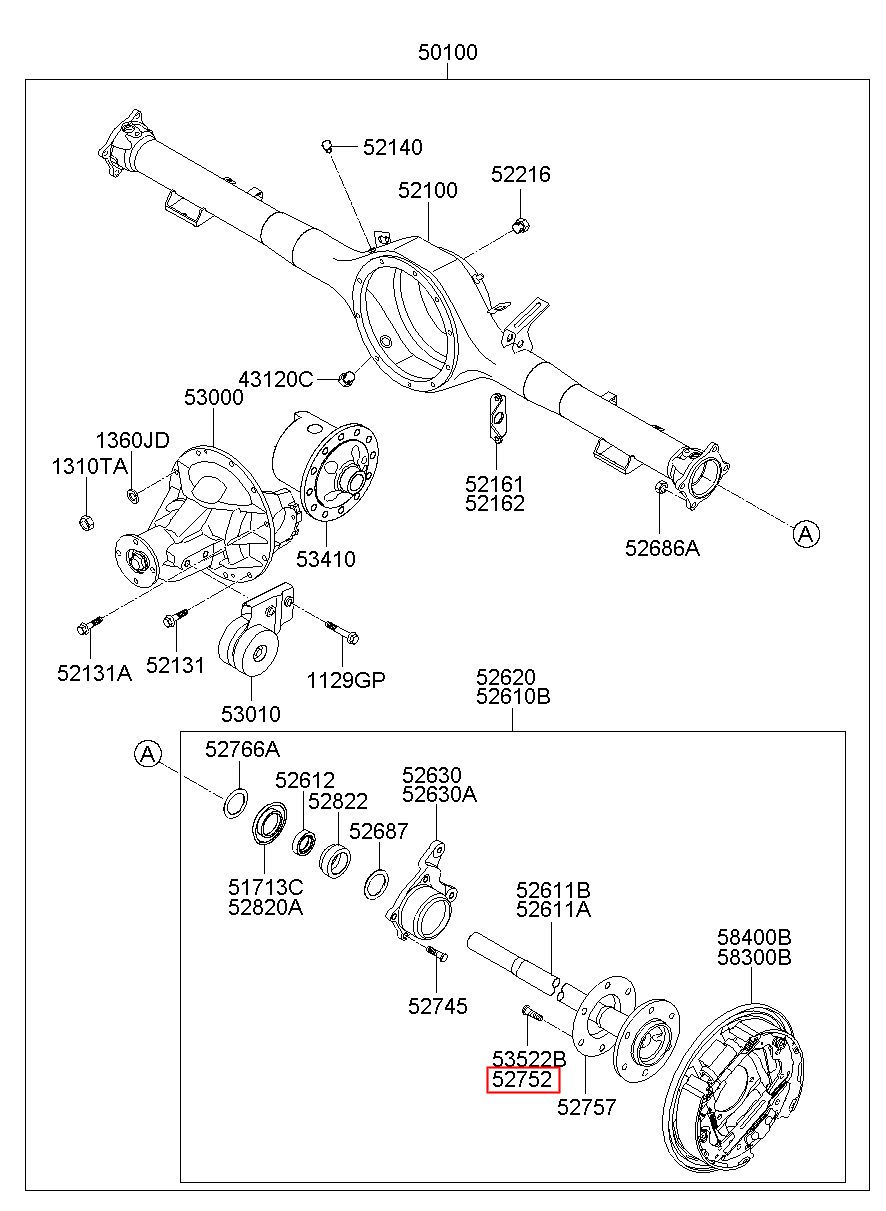 50100

52140

52216

52100

43120C

53000

1360JD

1310TA

52161
52162

53410

52686A

A

52131A

52131

1129GP

53010

52620
52610B

A

52766A

52612

52822

52630
52630A

52687

51713C
52820A

52611B
52611A

58400B
58300B

52745

53522B
52752

52757