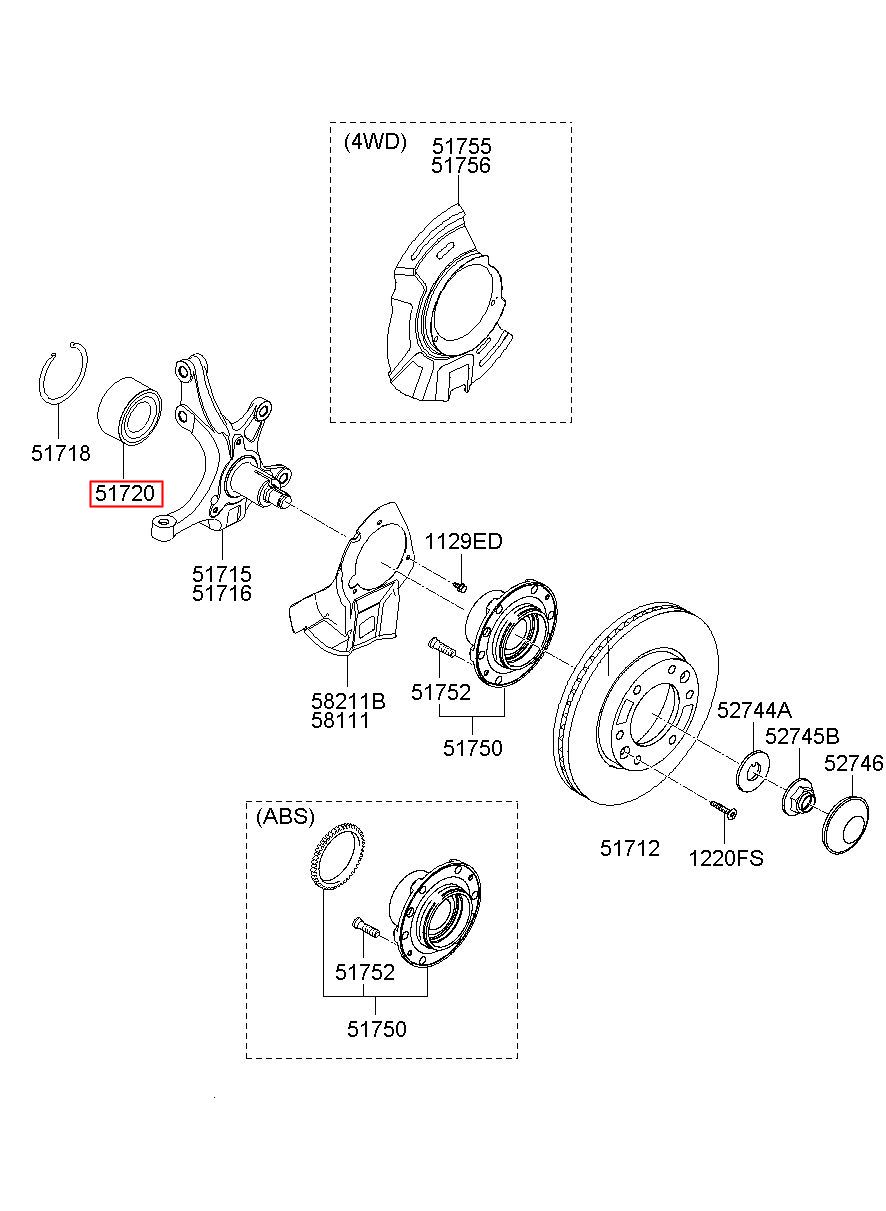 (4WD)
51755
51756

51718
51720

51715
51716

1129ED

58211B
58111

51752

51750

52744A
52745B
52746

51712

1220FS

(ABS)

51752

51750