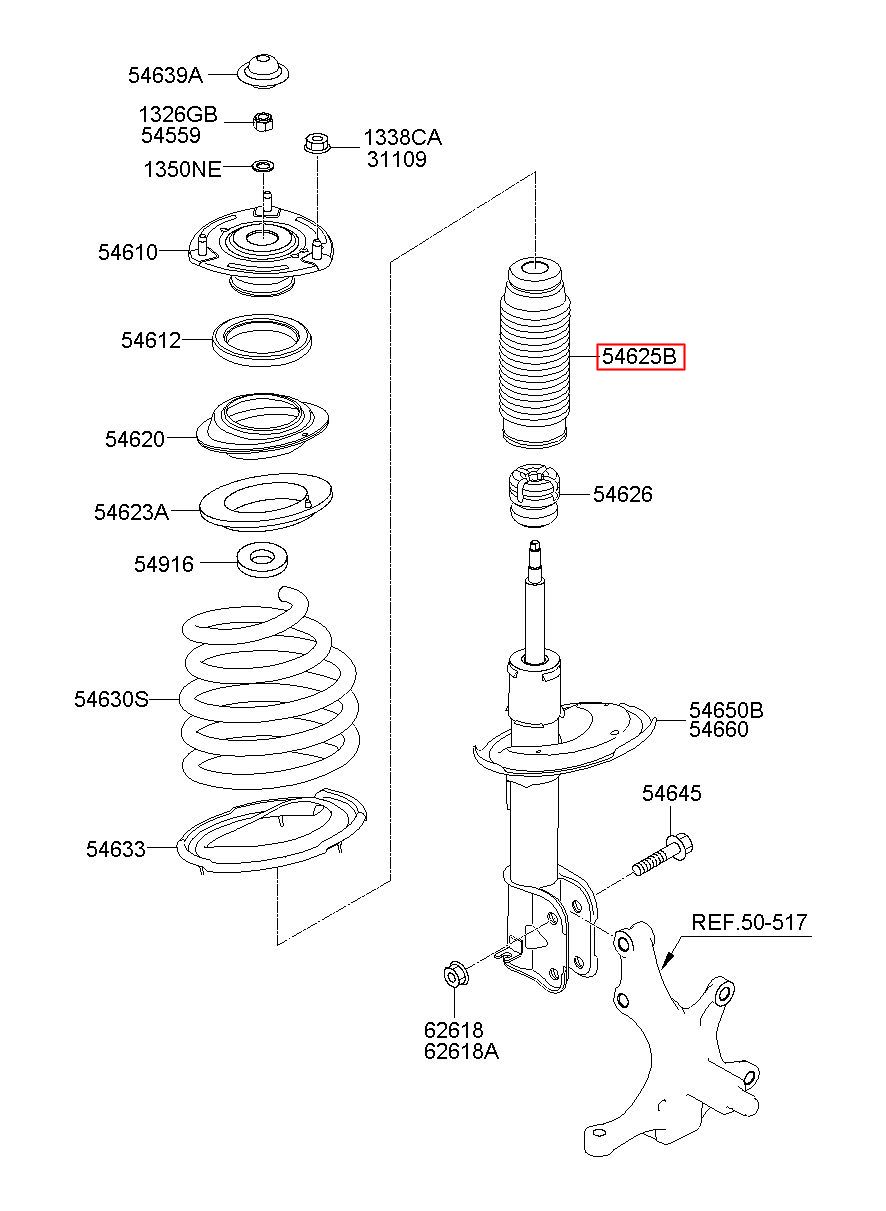 54639A
1326GB
54559
1338CA
31109
1350NE
54610
54612
54620
54623A
54916
54630S
54633
54625B
54626
54650B
54660
54645
REF.50-517
62618
62618A