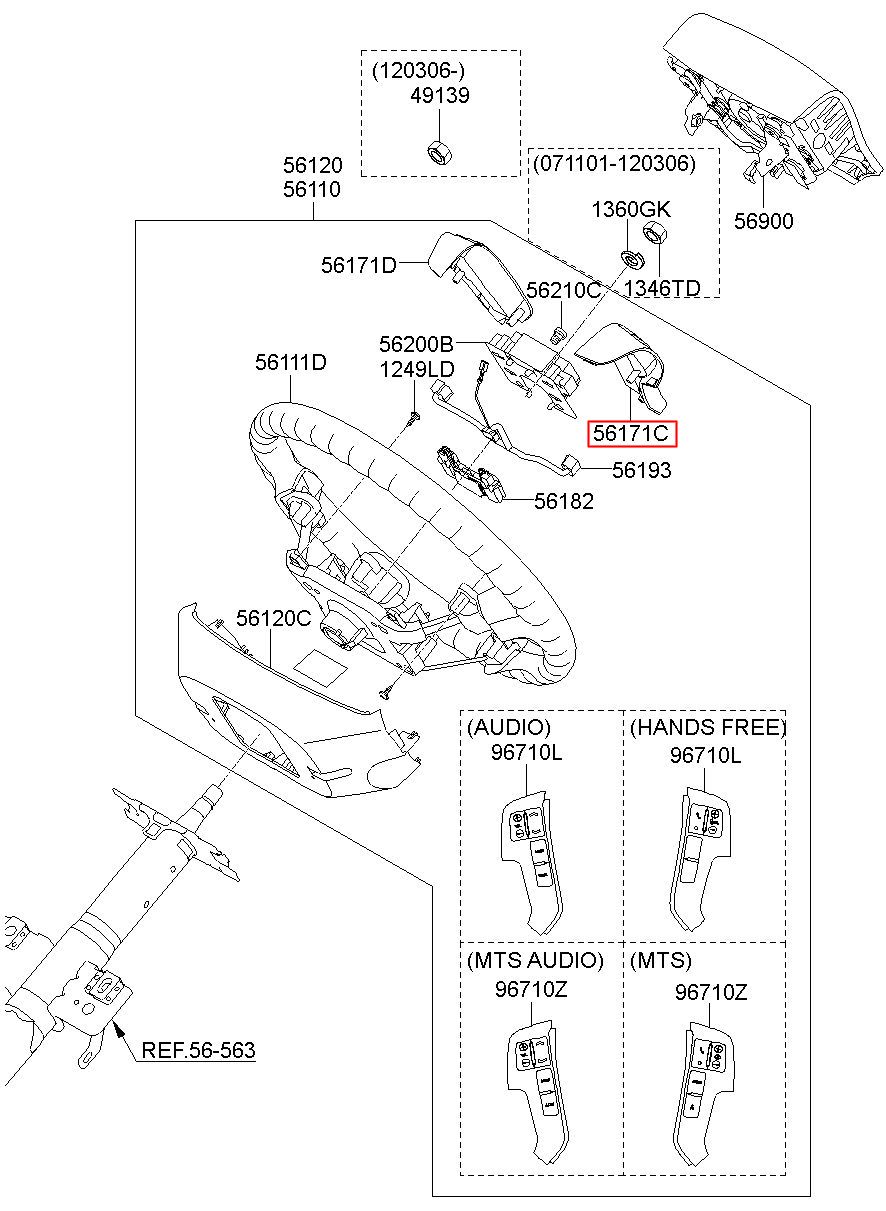 (120306-)
49139

56120
56110

(071101-120306)
1360GK
1346TD

56900

56171D
56210C
56200B
56111D
1249LD
56171C
56193
56182
56120C

(AUDIO)
96710L

(HANDS FREE)
96710L

(MTS AUDIO)
96710Z

(MTS)
96710Z

REF.56-563