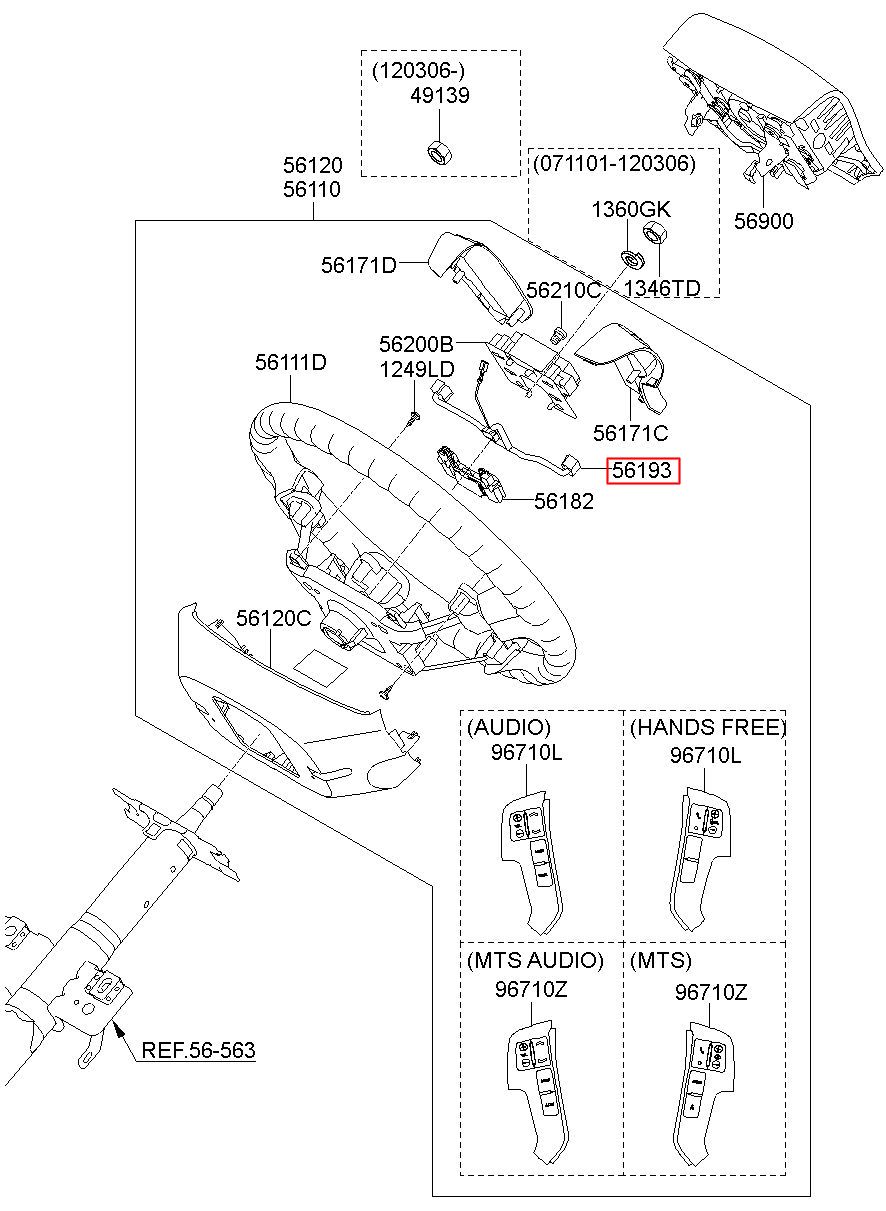 (120306-)
49139

56120
56110

(071101-120306)
1360GK

56900

56171D

56210C
1346TD

56200B

56111D
1249LD

56171C

56193

56182

56120C

(AUDIO)
96710L

(HANDS FREE)
96710L

(MTS AUDIO)
96710Z

(MTS)
96710Z

REF.56-563