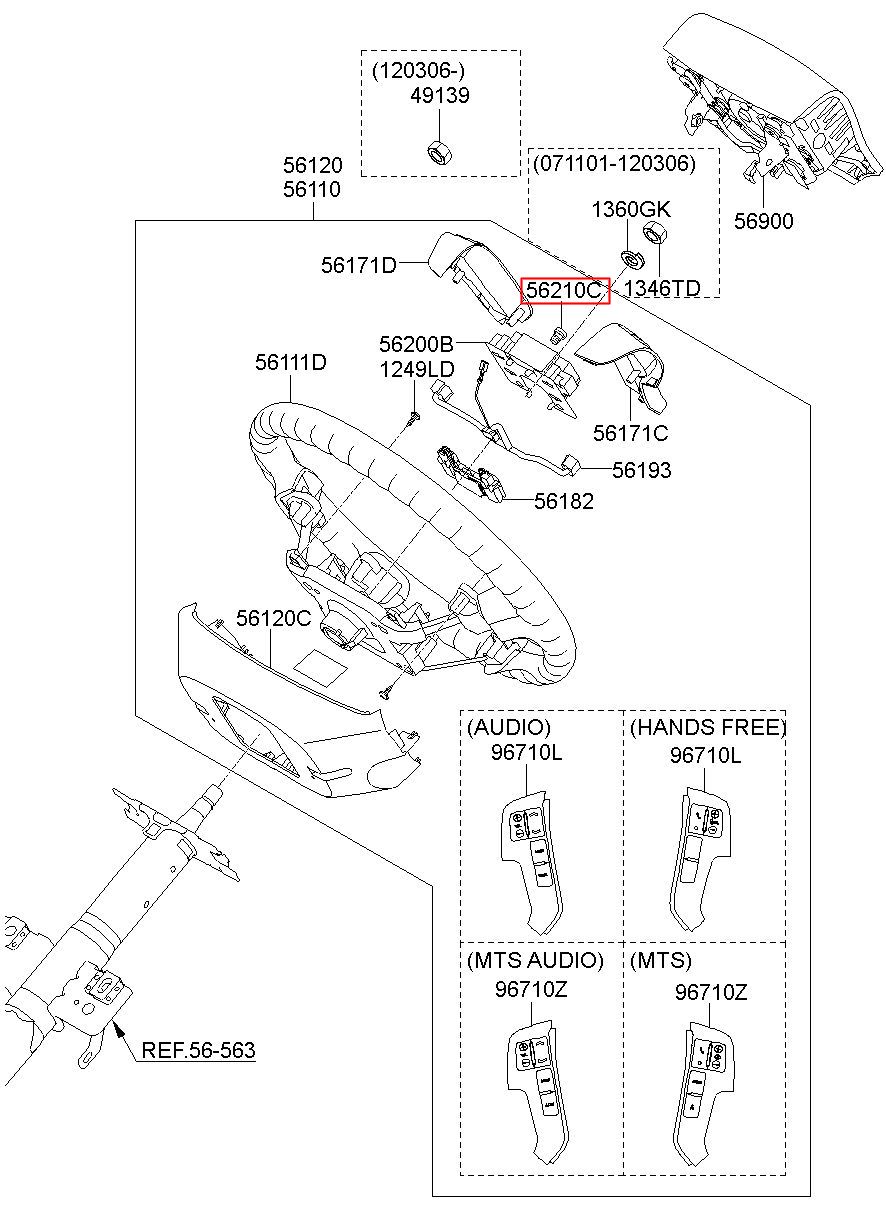 (120306-)
49139

56120
56110

(071101-120306)
1360GK
56900
56171D
56210C
1346TD
56200B
56111D
1249LD
56171C
56193
56182
56120C

(AUDIO)
96710L

(HANDS FREE)
96710L

(MTS AUDIO)
96710Z

(MTS)
96710Z

REF.56-563