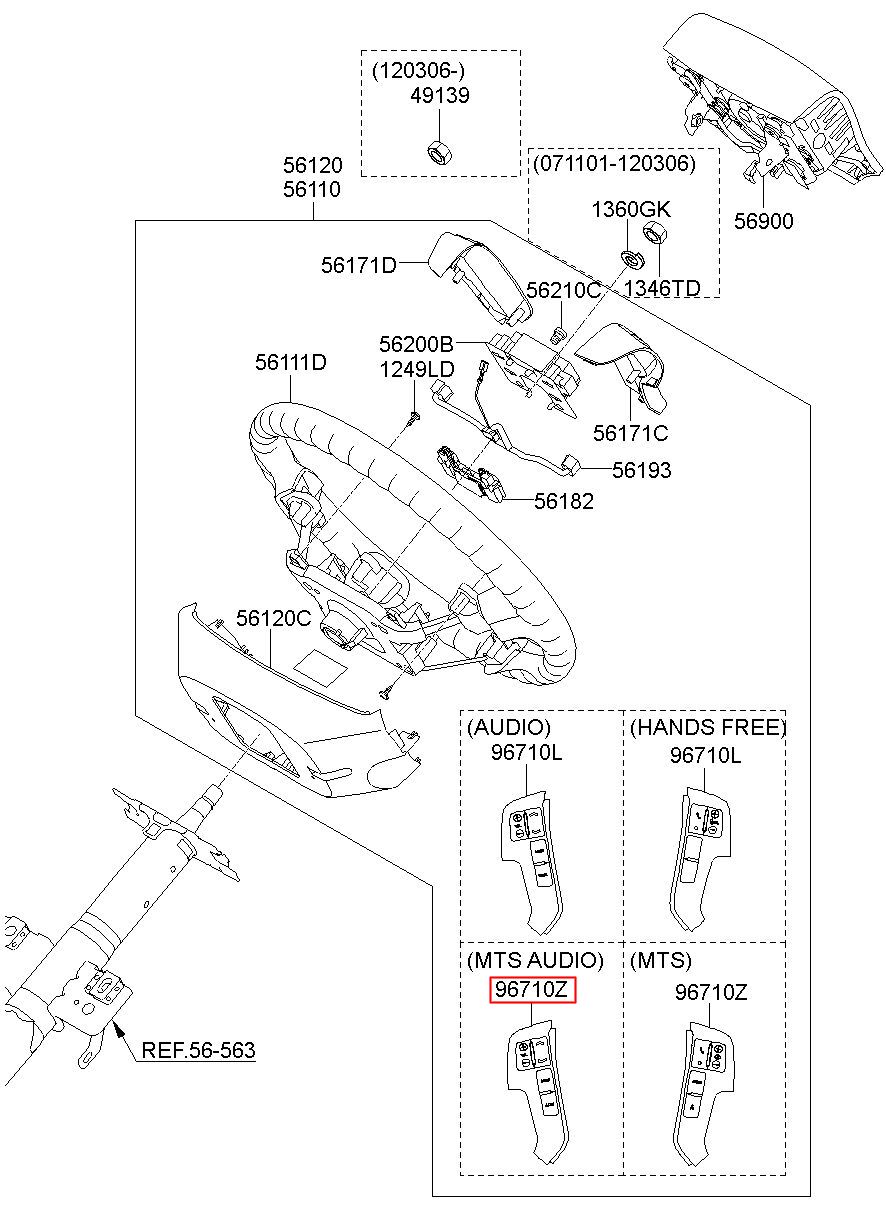 (120306-)
49139

56120
56110

(071101-120306)
1360GK
1346TD

56900

56171D
56210C
56200B
56111D
1249LD
56171C
56193
56182
56120C

(AUDIO)
96710L

(HANDS FREE)
96710L

(MTS AUDIO)
96710Z

(MTS)
96710Z

REF.56-563