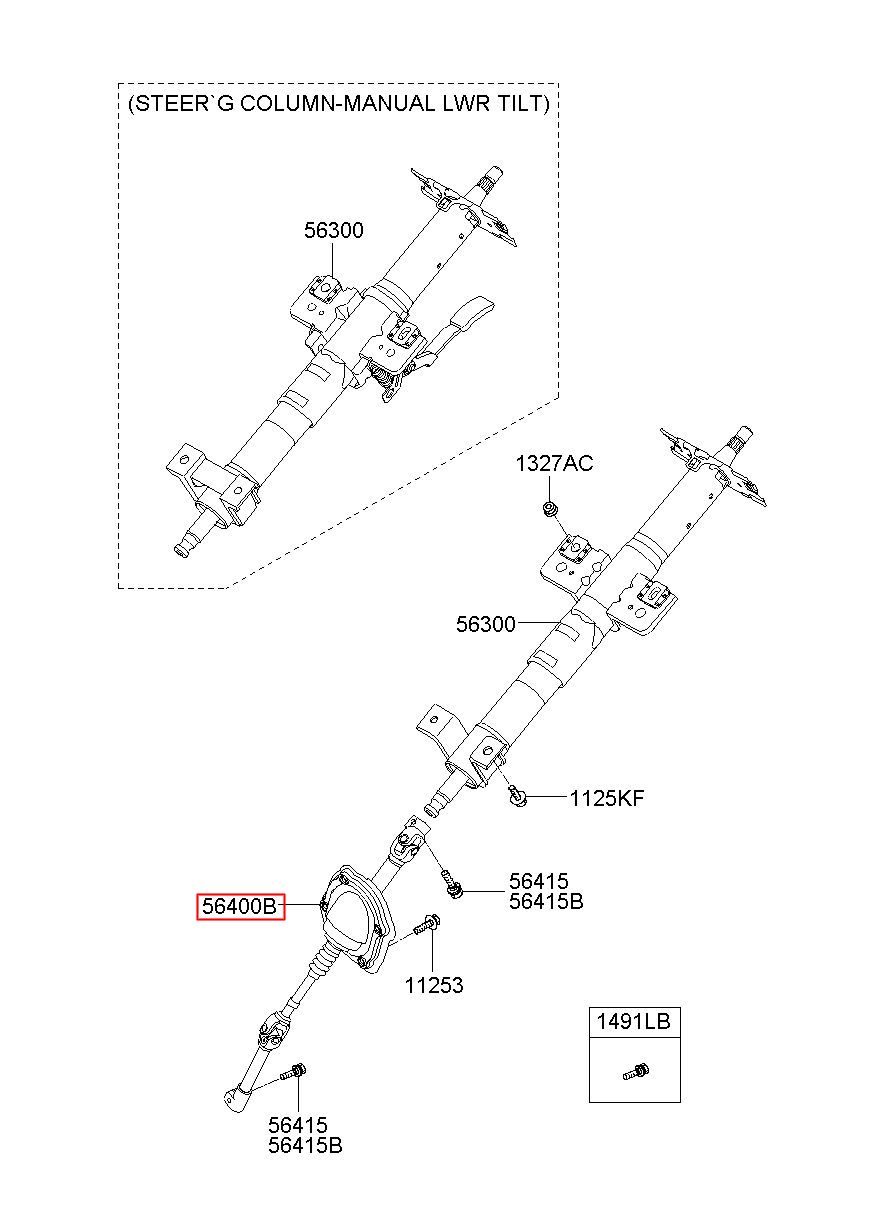 (STEER`G COLUMN-MANUAL LWR TILT)

56300

1327AC

56300

1125KF

56415
56415B

56400B

11253

1491LB

56415
56415B