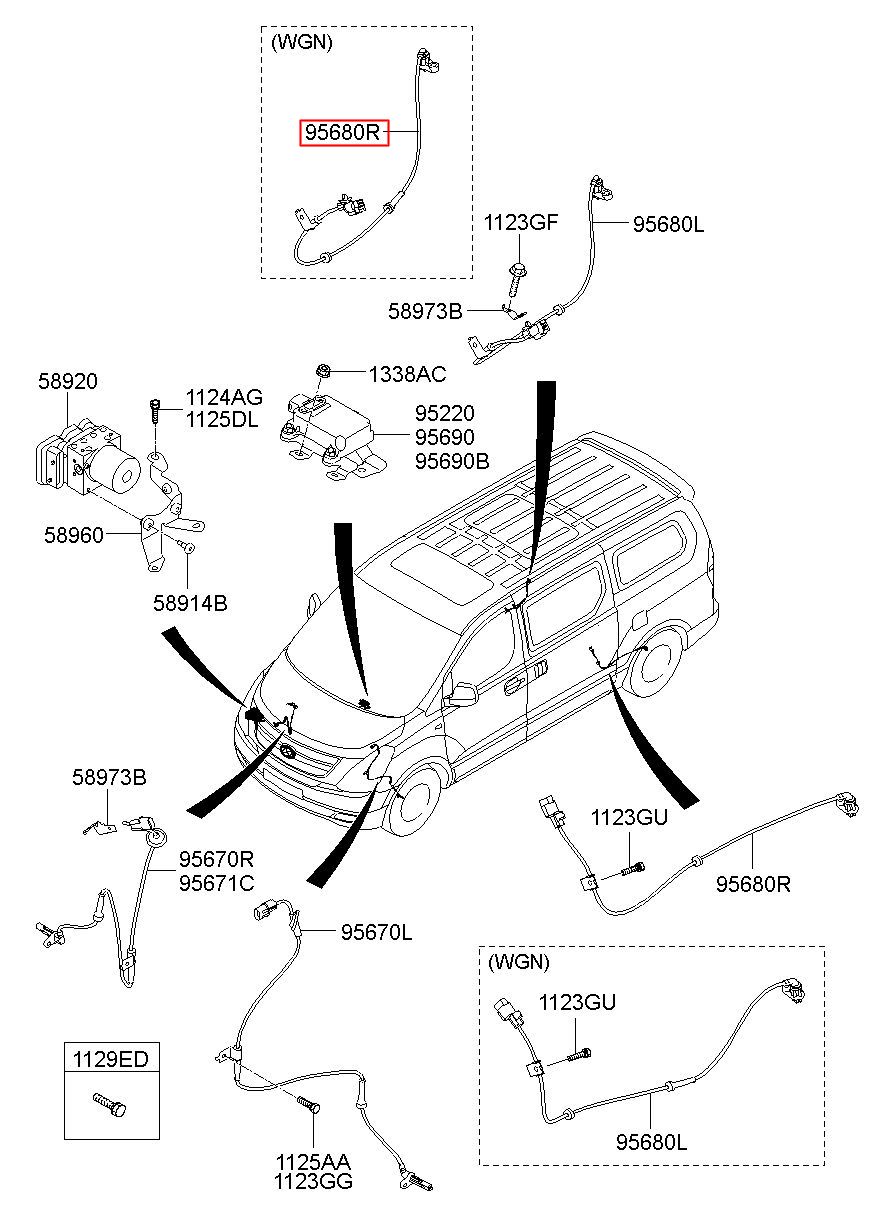 (WGN)
95680R

1123GF
95680L
58973B

58920
1124AG
1125DL
1338AC
95220
95690
95690B
58960
58914B

58973B
95670R
95671C
1123GU
95680R
95670L

(WGN)
1123GU
95680L

1129ED

1125AA
1123GG