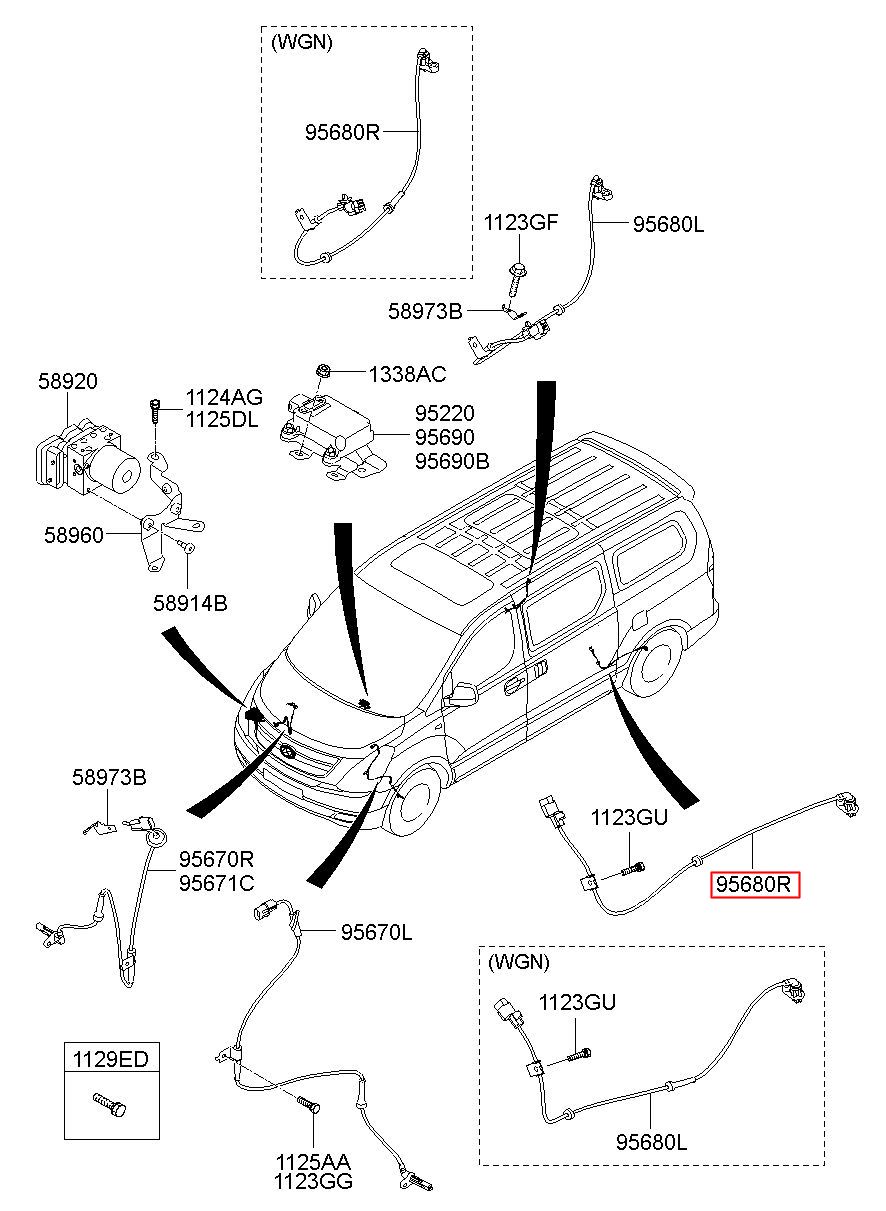 (WGN)
95680R

1123GF
95680L
58973B

58920
1124AG
1125DL
1338AC
95220
95690
95690B
58960
58914B

58973B
95670R
95671C
1123GU
95680R
95670L

(WGN)
1123GU
95680L

1129ED

1125AA
1123GG