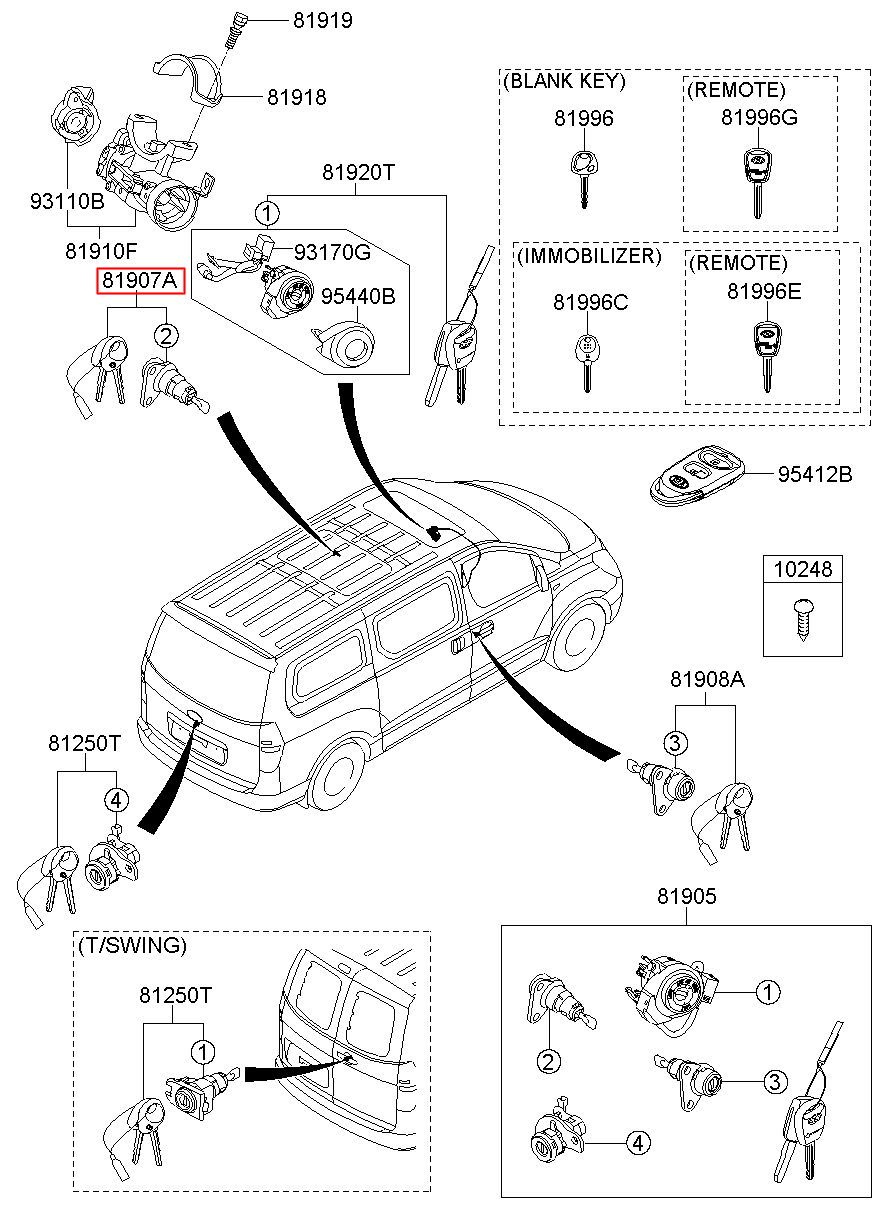 81919

81918

93110B

81910F

81907A

2

81920T

1

93170G

95440B

(BLANK KEY)

81996

(REMOTE)

81996G

(IMMOBILIZER)

81996C

(REMOTE)

81996E

95412B

10248

81908A

3

81250T

4

(T/SWING)

81250T

1

81905

1

2

3

4