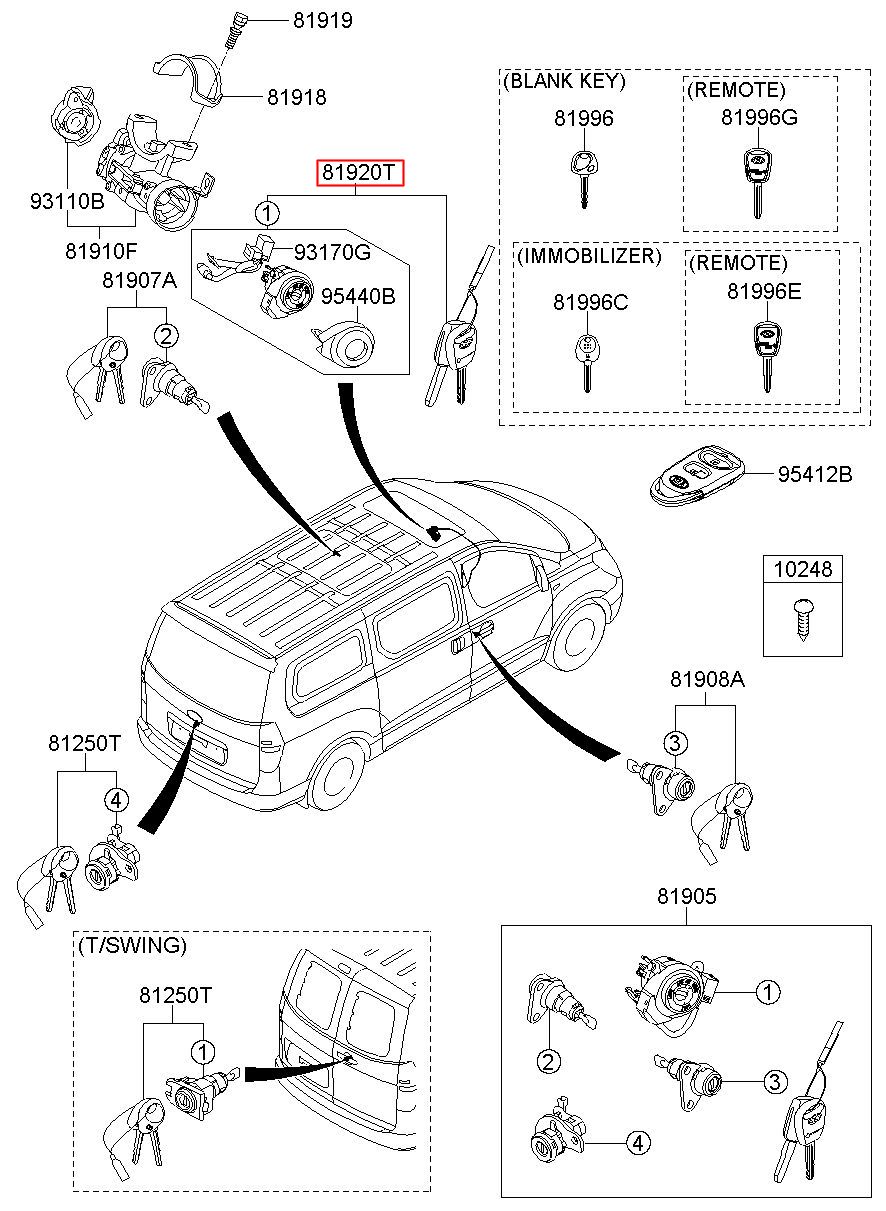 81919

81918

93110B

81910F

81907A

2

81920T

1

93170G

95440B

(BLANK KEY)

81996

(REMOTE)

81996G

(IMMOBILIZER)

81996C

(REMOTE)

81996E

95412B

10248

81908A

3

81250T

4

(T/SWING)

81250T

1

81905

1

2

3

4