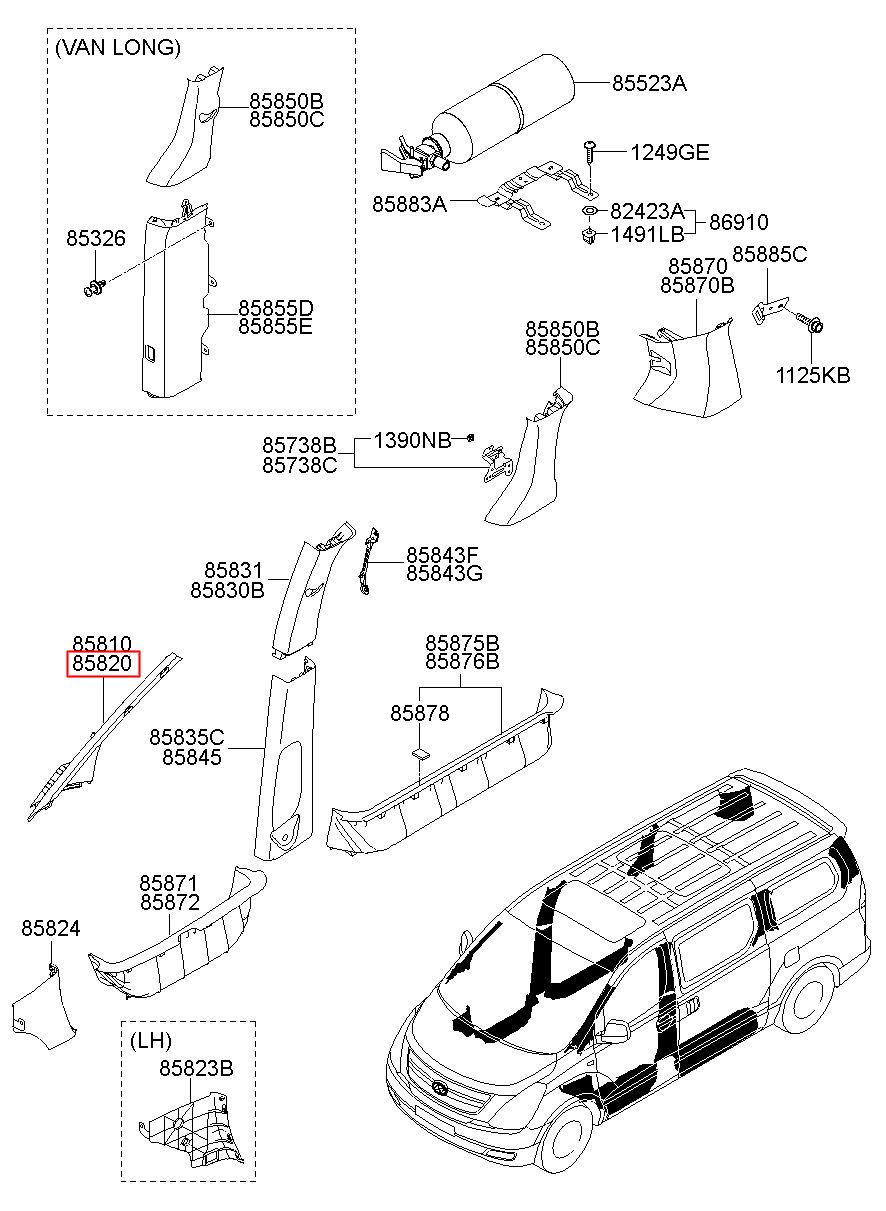 (VAN LONG)
85850B
85850C
85326
85855D
85855E
85523A
1249GE
85883A
82423A
1491LB
86910
85870
85870B
85885C
1125KB
85850B
85850C
85738B
85738C
1390NB
85831
85830B
85843F
85843G
85810
85820
85835C
85845
85875B
85876B
85878
85871
85872
85824
(LH)
85823B