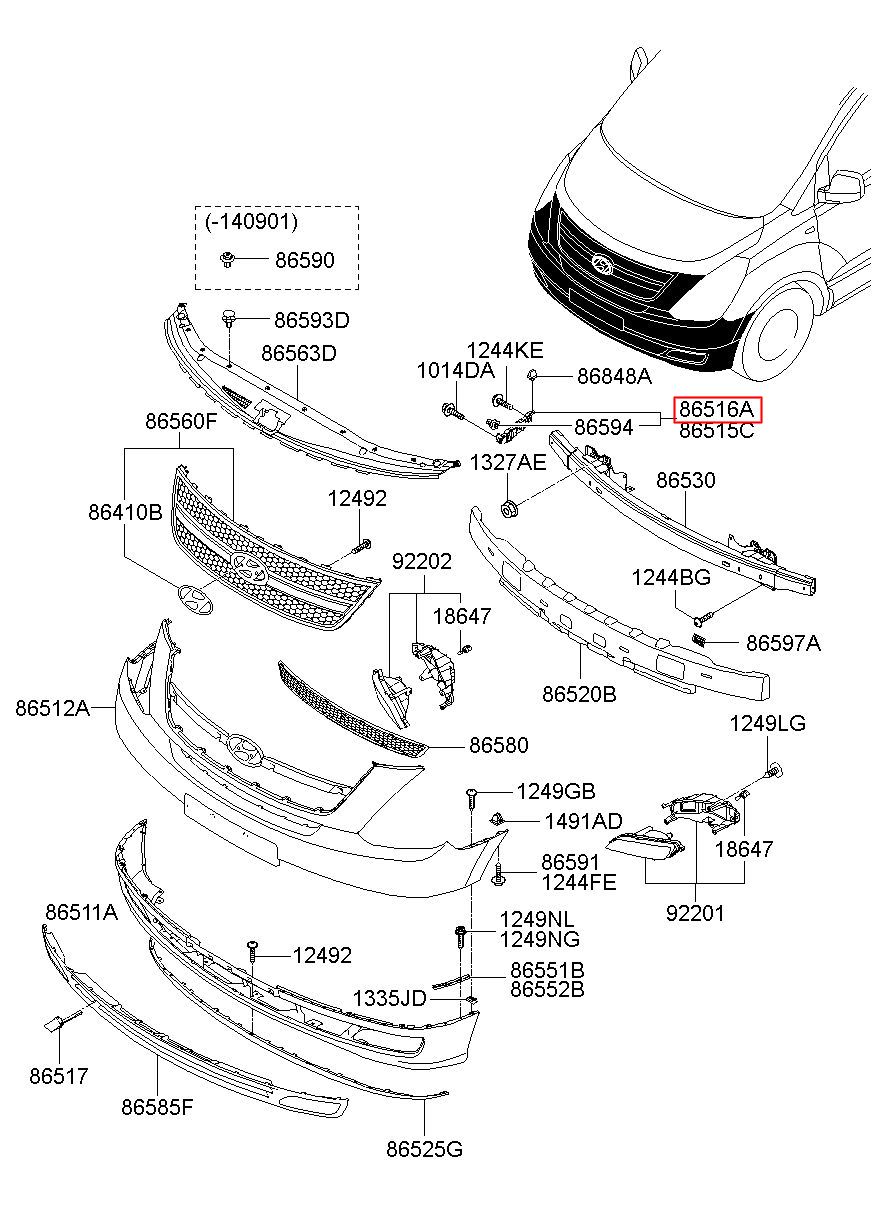 (-140901)
86590
86593D
86563D
1244KE
1014DA
86848A
86516A
86594
86515C
86560F
1327AE
86530
86410B
12492
92202
18647
1244BG
86597A
86520B
86512A
86580
1249LG
1249GB
1491AD
86591
1244FE
18647
92201
86511A
1249NL
1249NG
12492
86551B
86552B
1335JD
86517
86585F
86525G