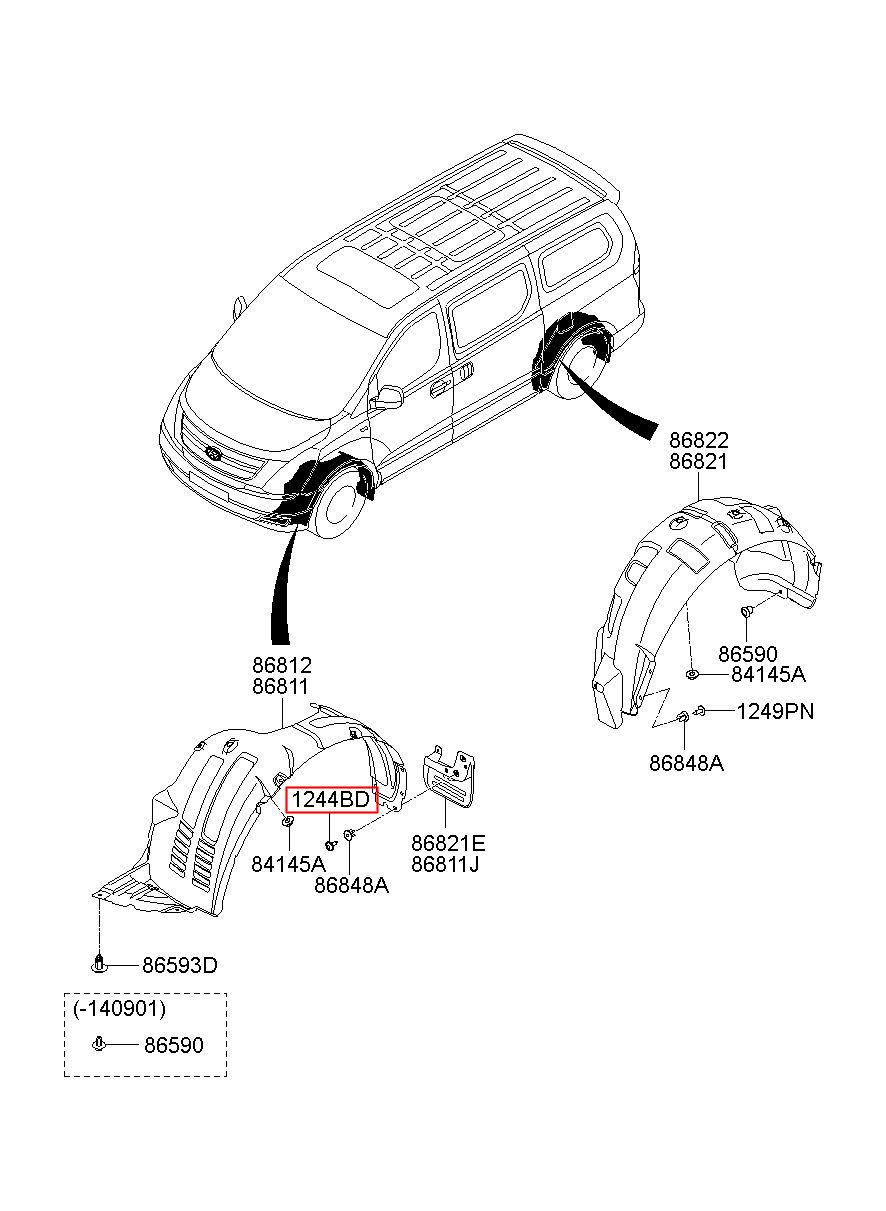 86822
86821

86590
84145A
1249PN
86848A

86812
86811

1244BD
84145A
86848A
86821E
86811J

86593D

(-140901)
86590