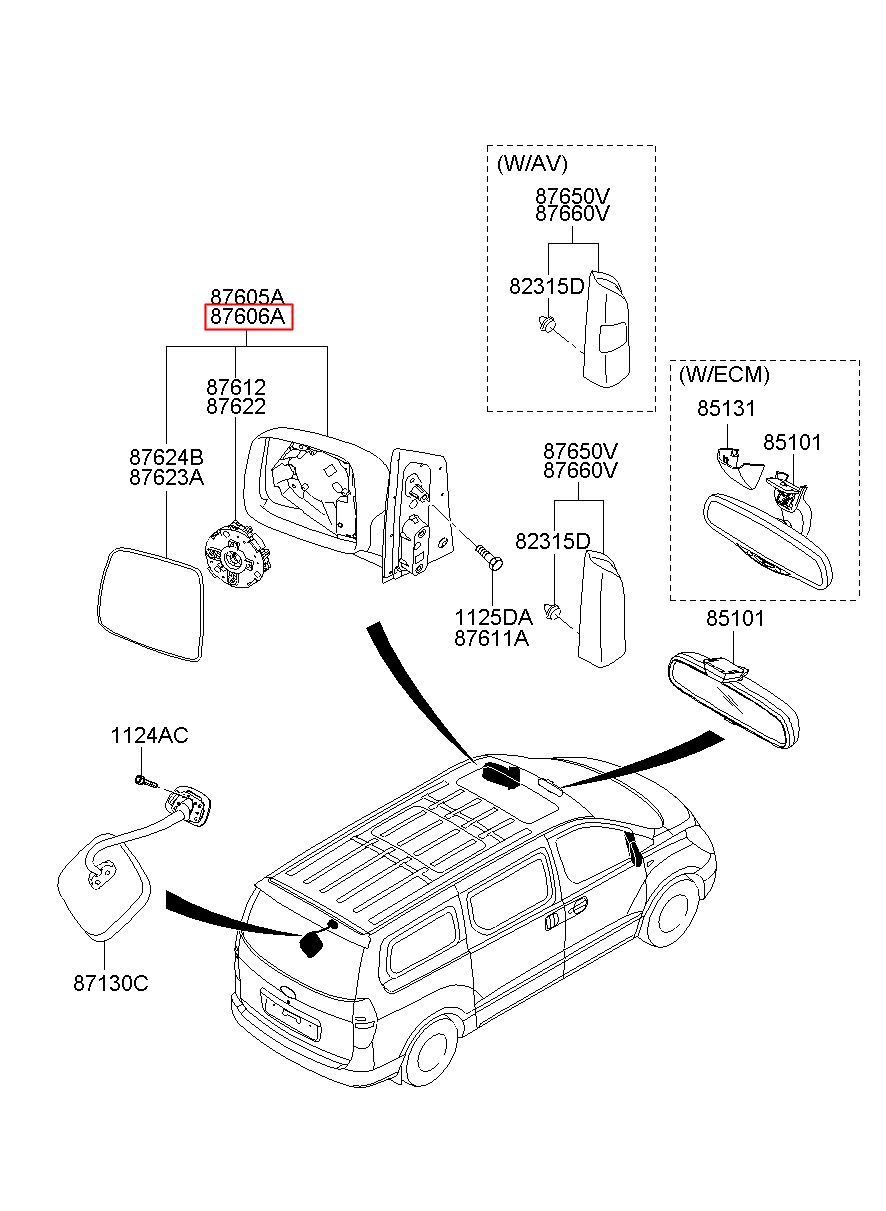 (W/AV)
87650V
87660V
82315D

87605A
87606A

87612
87622

87624B
87623A

(W/ECM)
85131
85101

87650V
87660V
82315D

1125DA
87611A

85101

1124AC

87130C