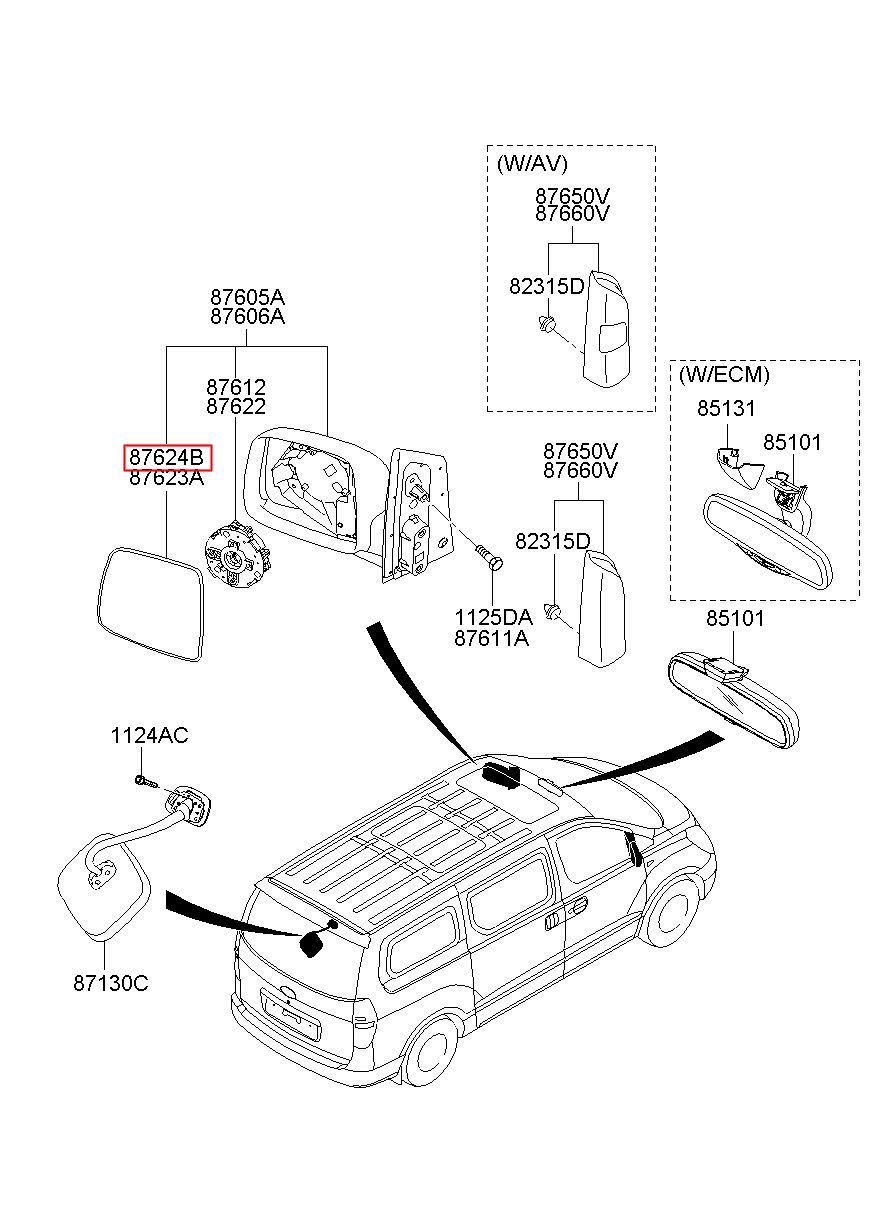 (W/AV)
87650V
87660V
82315D

87605A
87606A
87612
87622
87624B
87623A

(W/ECM)
85131
85101

87650V
87660V
82315D

1125DA
87611A

85101

1124AC

87130C