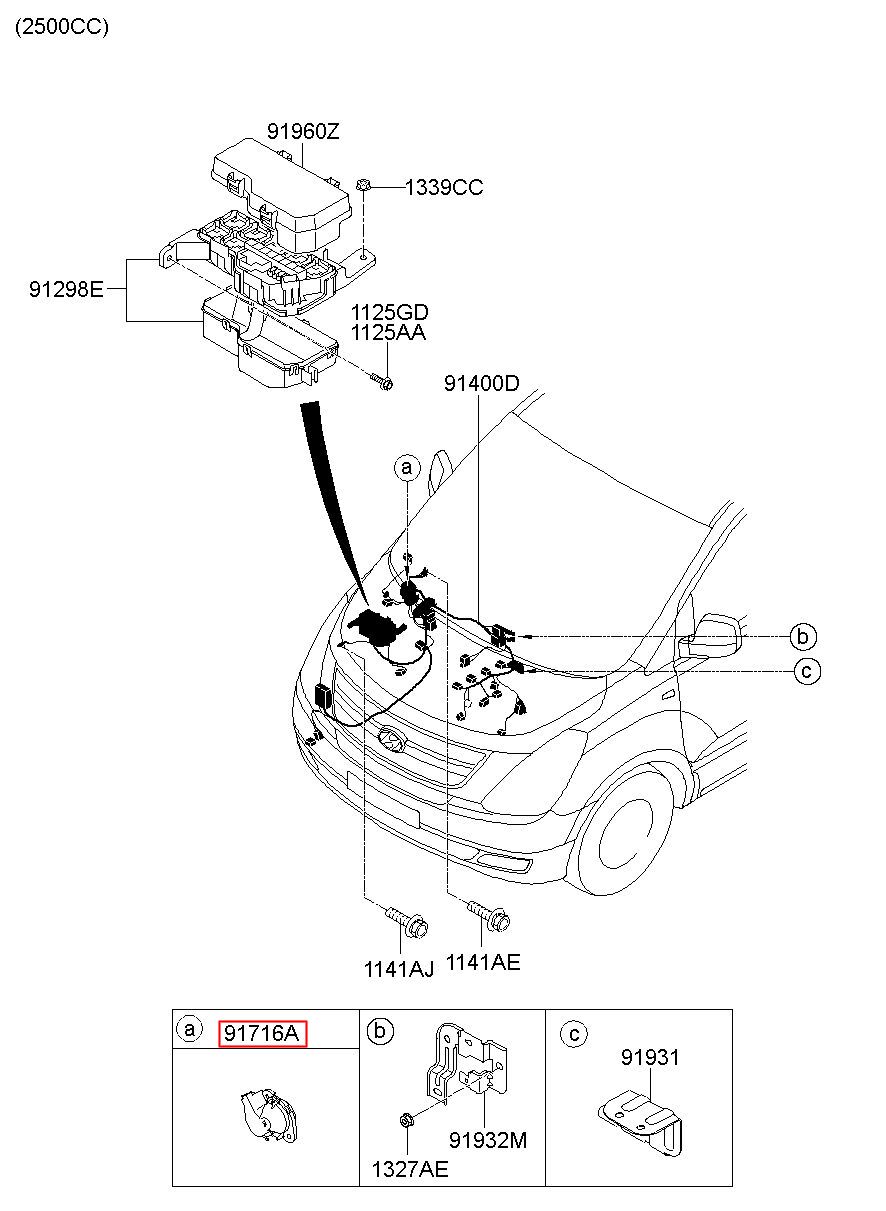 (2500CC)

91960Z
1339CC
91298E
1125GD
1125AA
91400D
a
b
c
1141AJ
1141AE

a 91716A
b
91932M
1327AE
c
91931