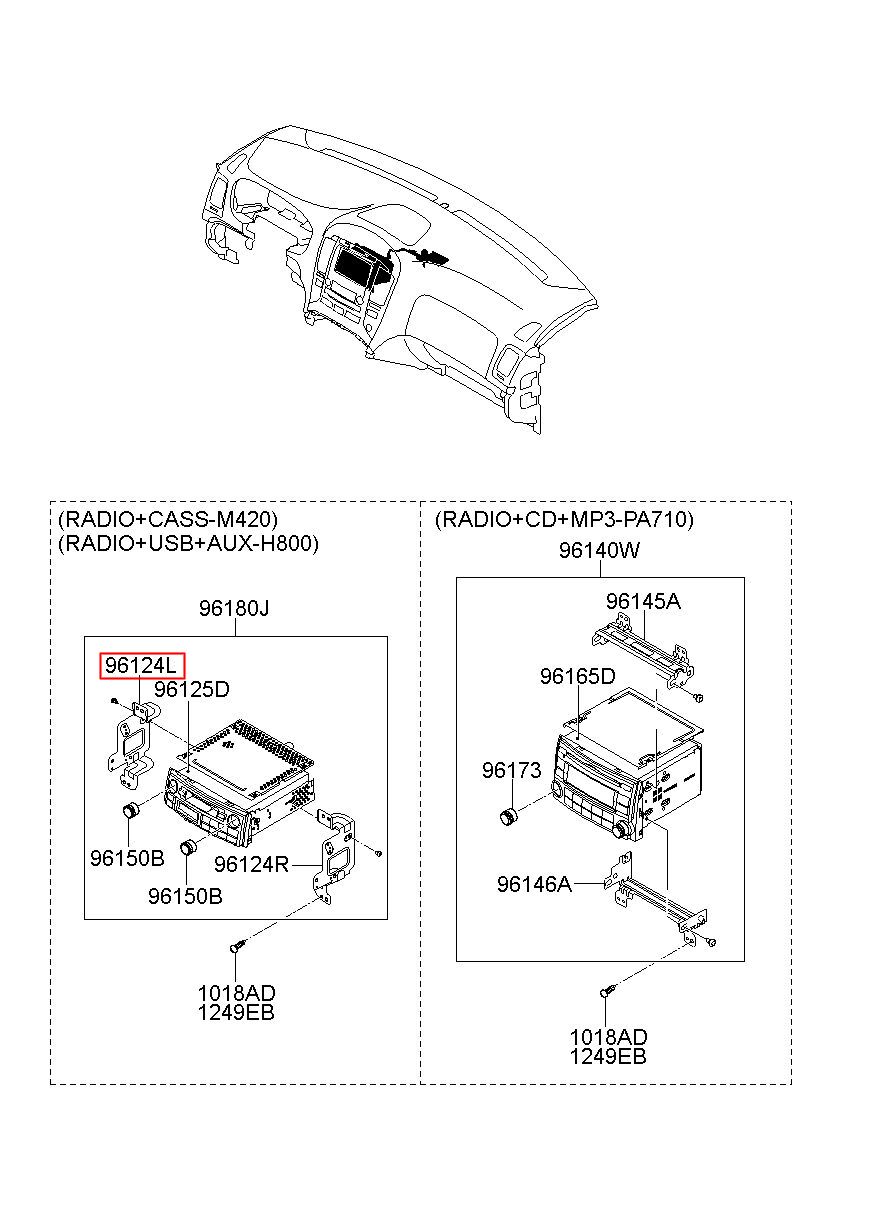 (RADIO+CASS-M420)
(RADIO+USB+AUX-H800)

96180J

96124L

96125D

96150B

96150B

96124R

1018AD
1249EB

(RADIO+CD+MP3-PA710)

96140W

96145A

96165D

96173

96146A

1018AD
1249EB