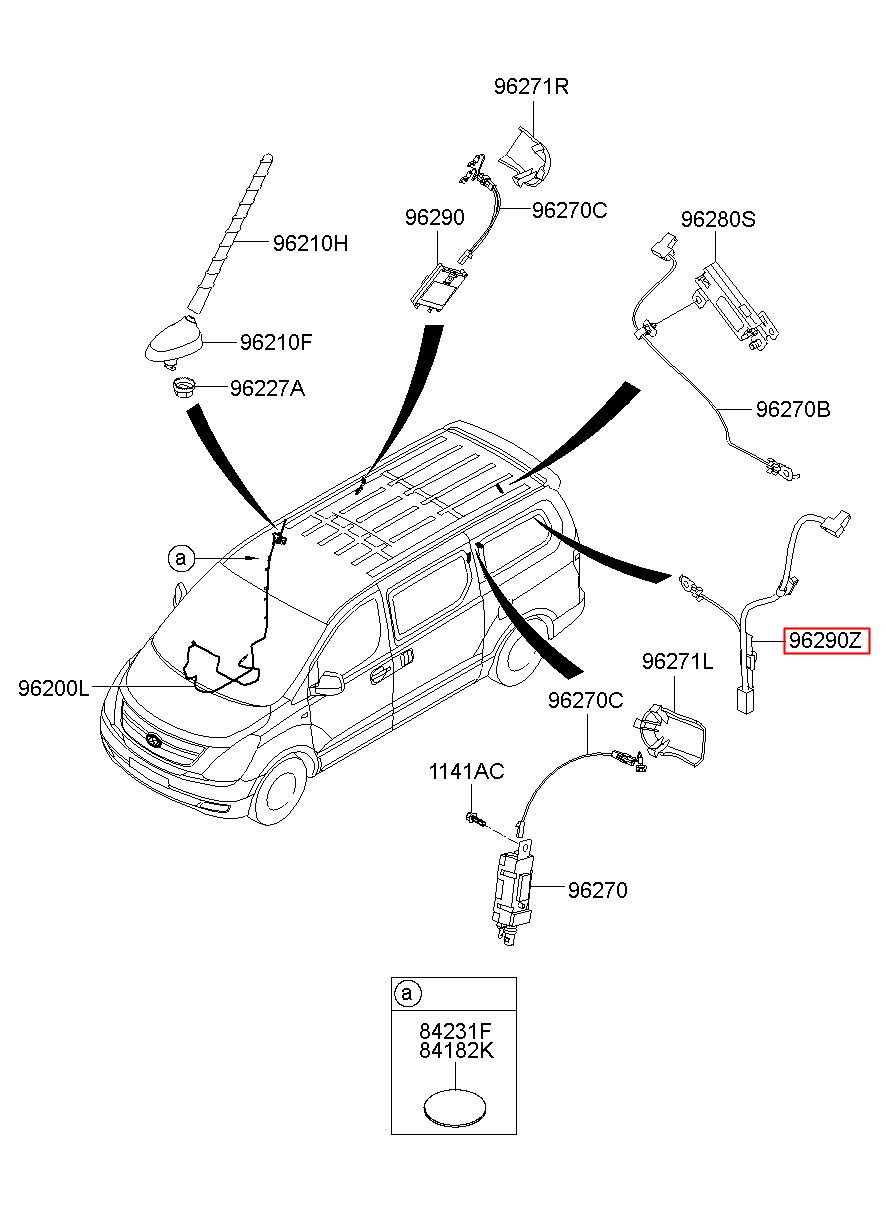 96271R
96290
96270C
96280S
96210H
96210F
96227A
96270B
a
96290Z
96200L
96271L
96270C
1141AC
96270
a
84231F
84182K