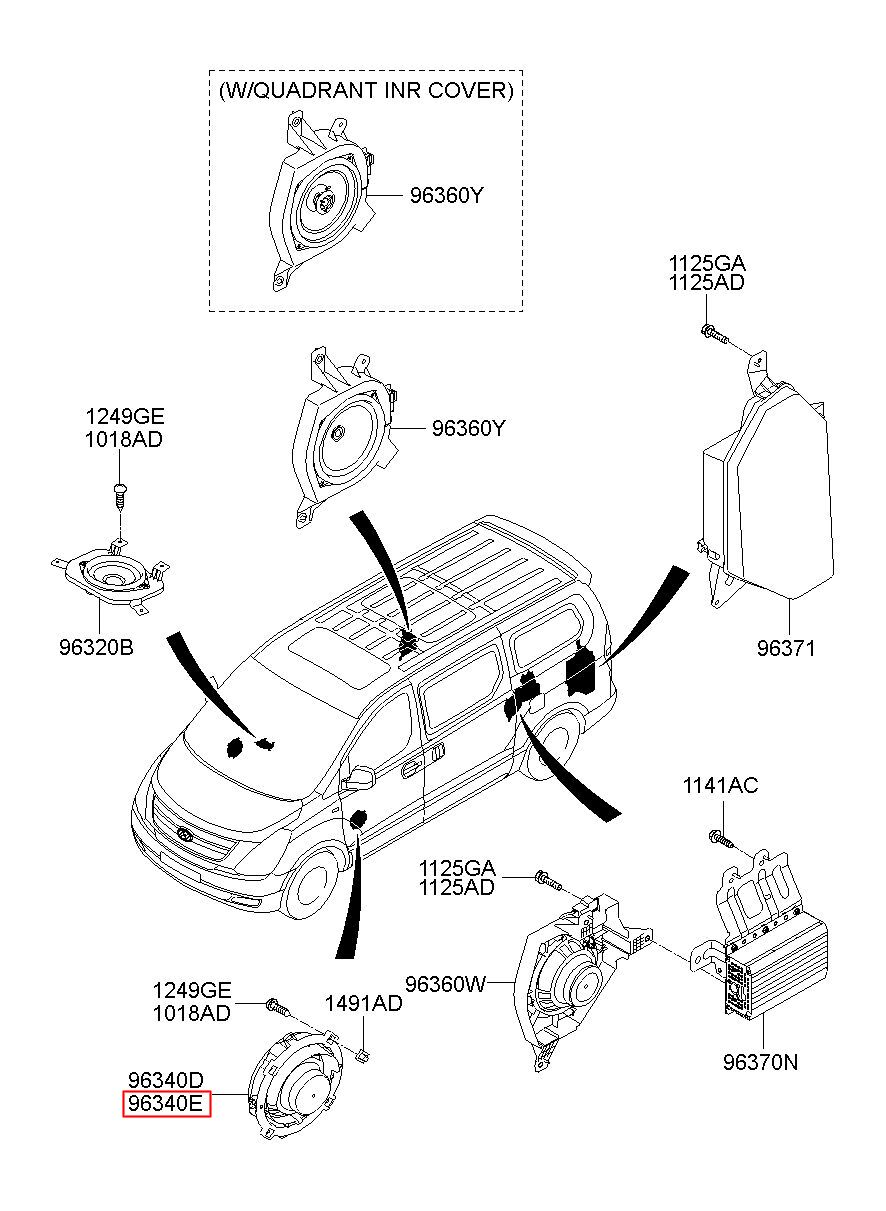 (W/QUADRANT INR COVER)
96360Y

1125GA
1125AD

1249GE
1018AD

96360Y

96320B

96371

1141AC

1125GA
1125AD

96360W

1249GE
1018AD

1491AD

96340D
96340E

96370N