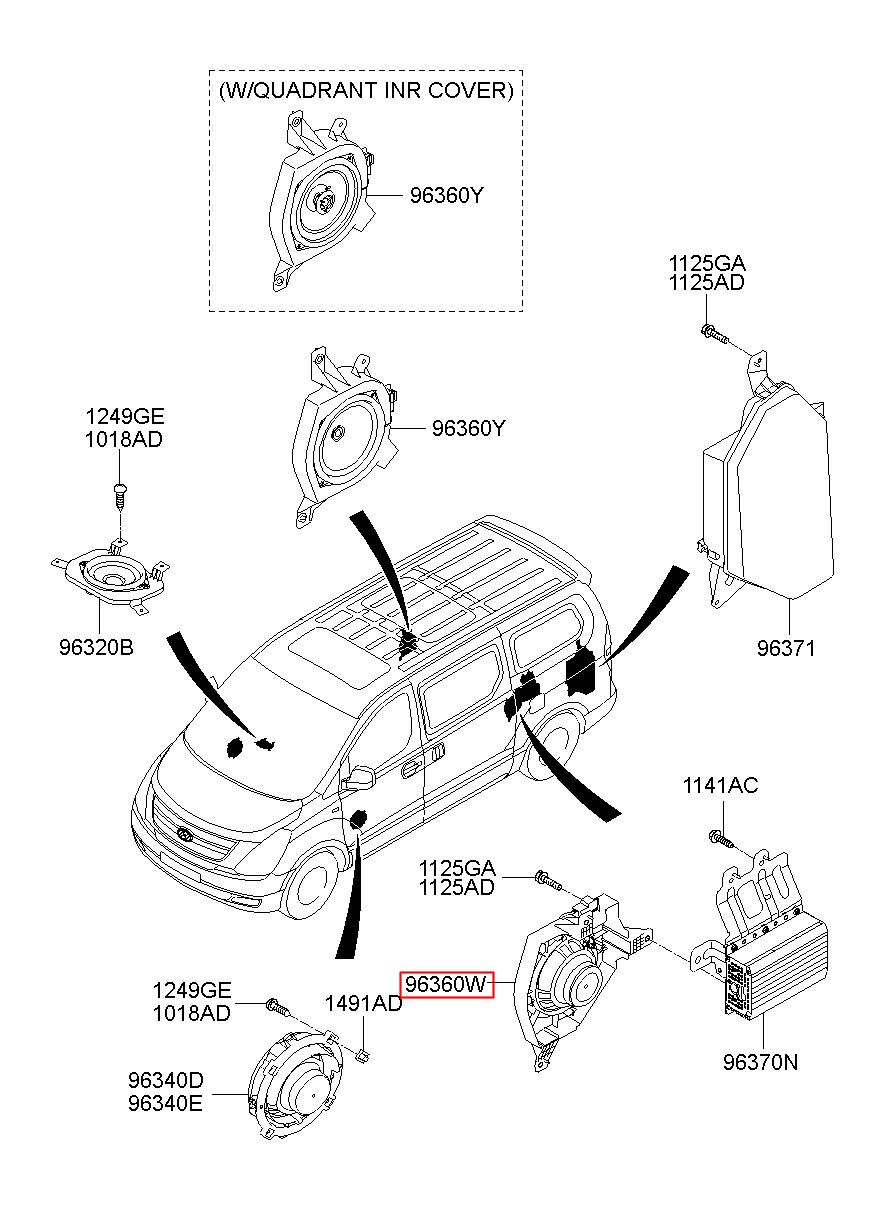 (W/QUADRANT INR COVER)

96360Y

1125GA
1125AD

1249GE
1018AD

96360Y

96320B

96371

1141AC

1125GA
1125AD

96360W

1249GE
1018AD

1491AD

96340D
96340E

96370N