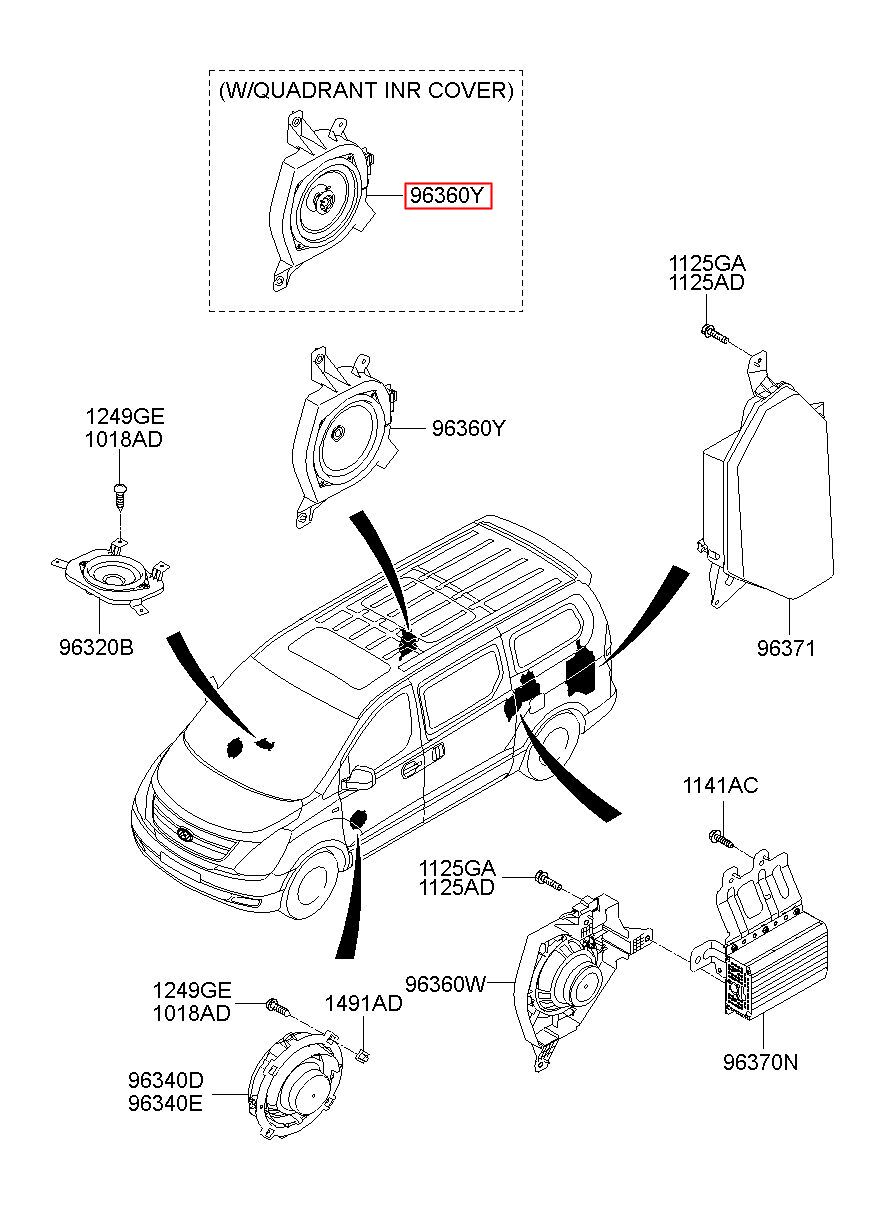 (W/QUADRANT INR COVER)
96360Y

1125GA
1125AD

1249GE
1018AD

96360Y

96320B

96371

1141AC

1125GA
1125AD

96360W

1249GE
1018AD

1491AD

96340D
96340E

96370N