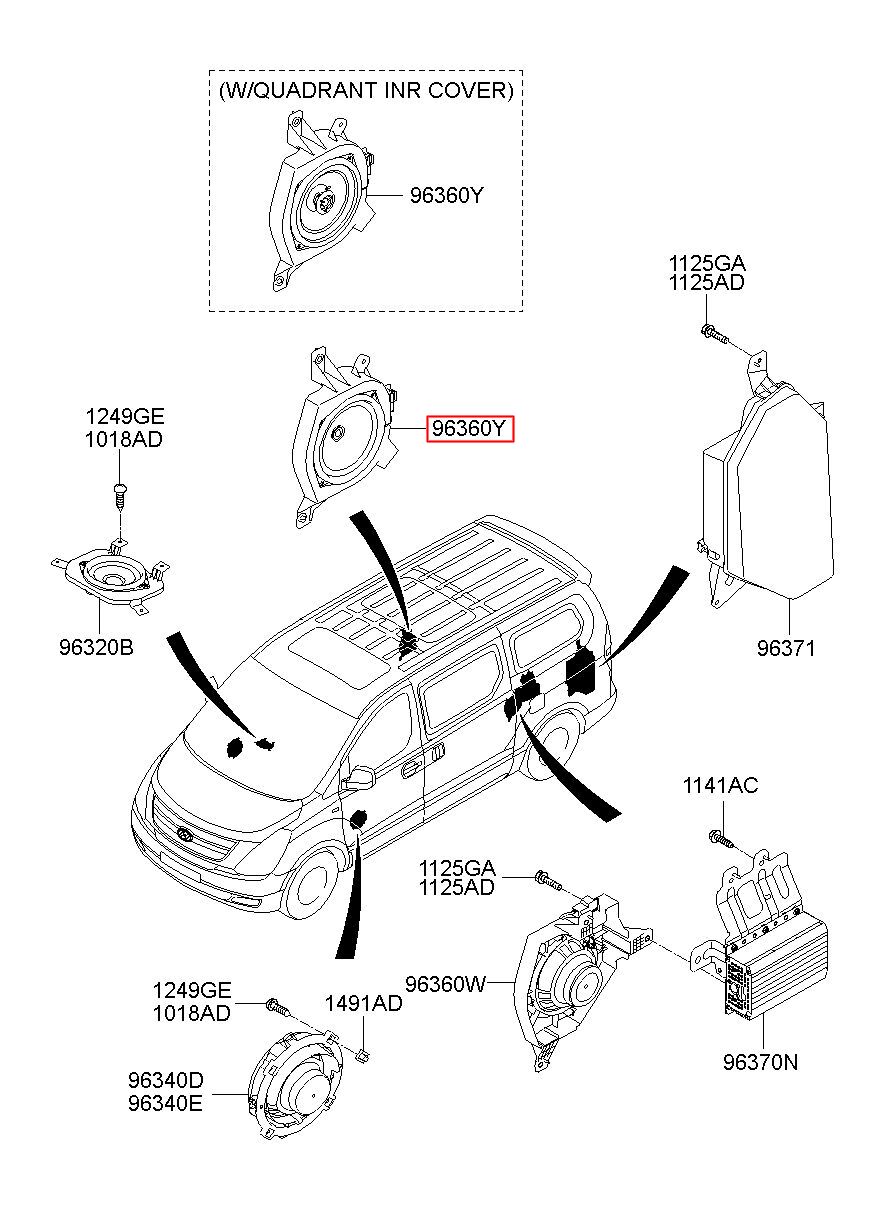 (W/QUADRANT INR COVER)
96360Y

1125GA
1125AD

1249GE
1018AD

96360Y

96320B

96371

1141AC

1125GA
1125AD

96360W

1249GE
1018AD

1491AD

96340D
96340E

96370N