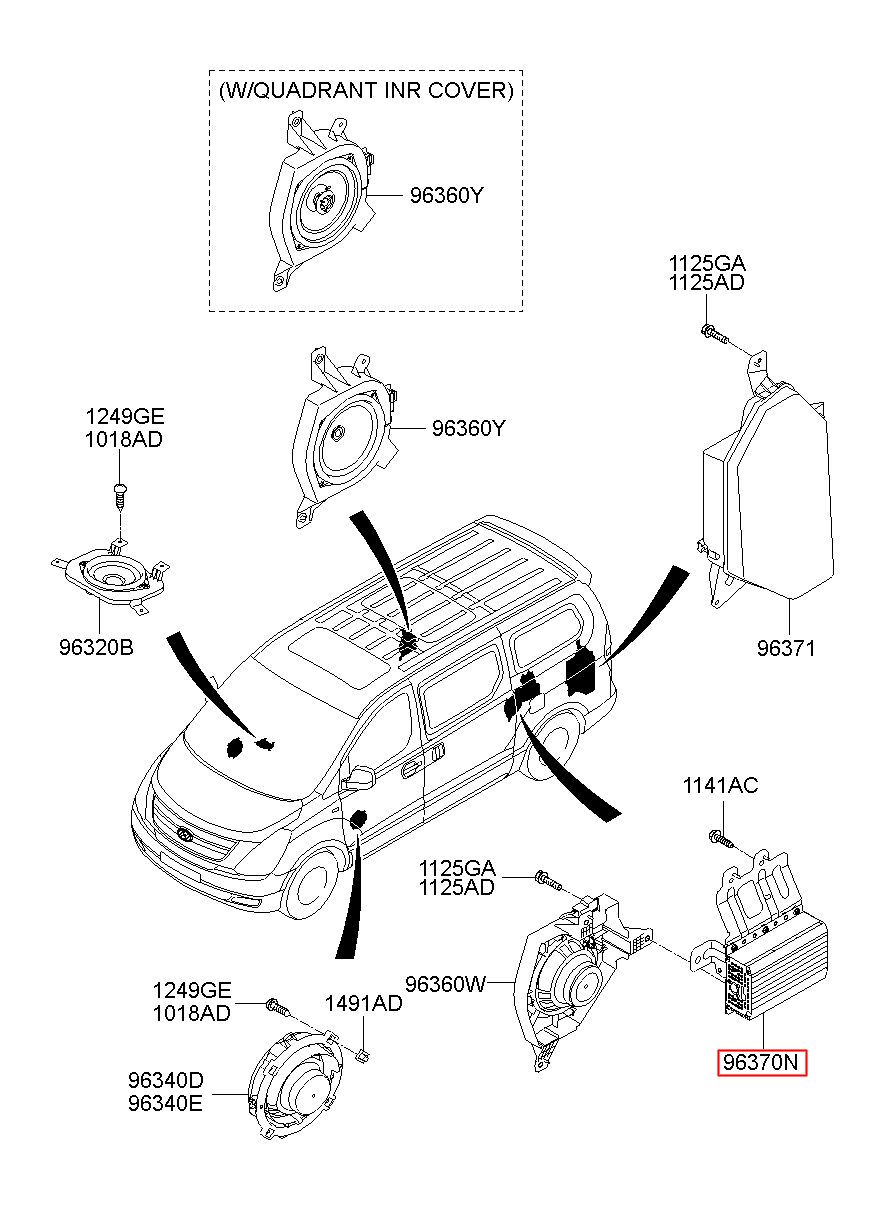 (W/QUADRANT INR COVER)

96360Y

1125GA
1125AD

1249GE
1018AD

96360Y

96320B

96371

1141AC

1125GA
1125AD

96360W

1249GE
1018AD

1491AD

96340D
96340E

96370N