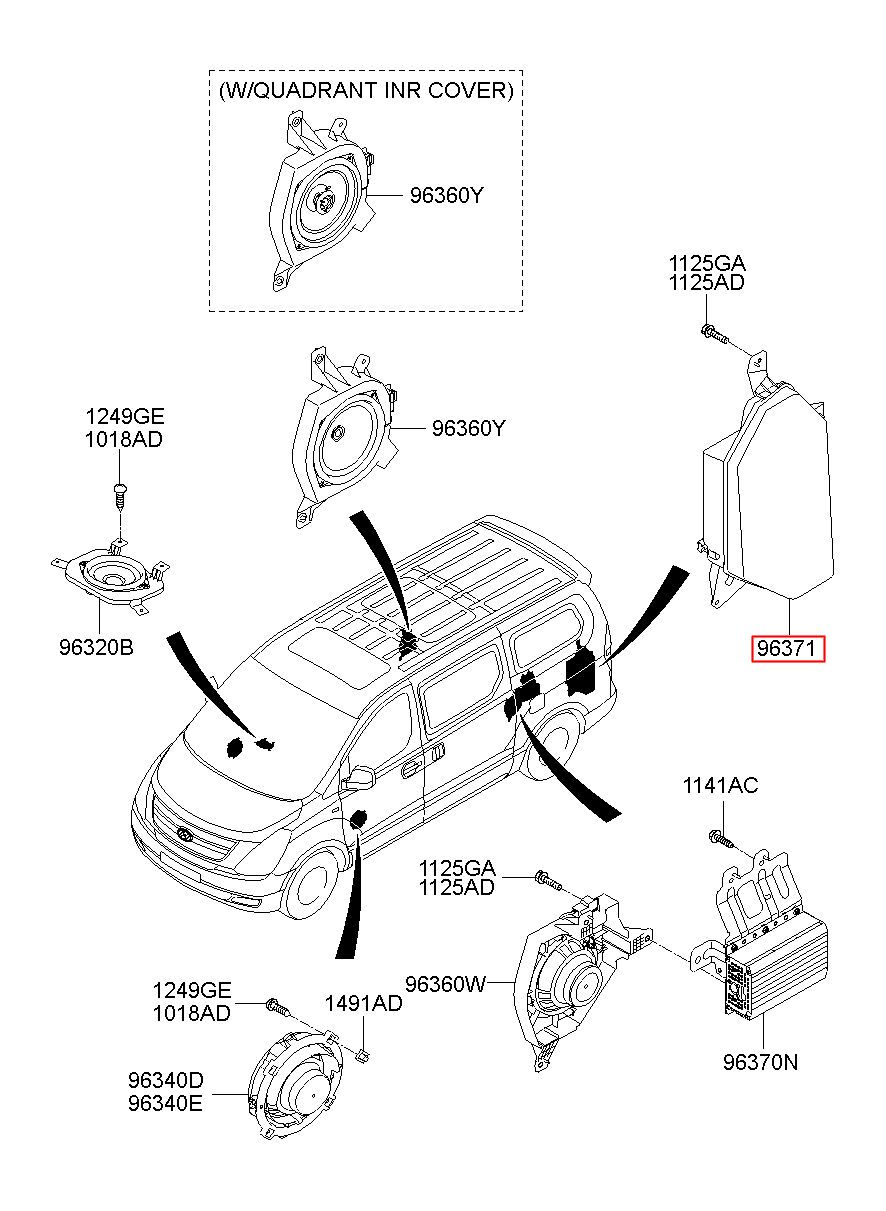 (W/QUADRANT INR COVER)
96360Y

1125GA
1125AD

1249GE
1018AD

96360Y

96320B

96371

1141AC

1125GA
1125AD

96360W

1249GE
1018AD

1491AD

96340D
96340E

96370N