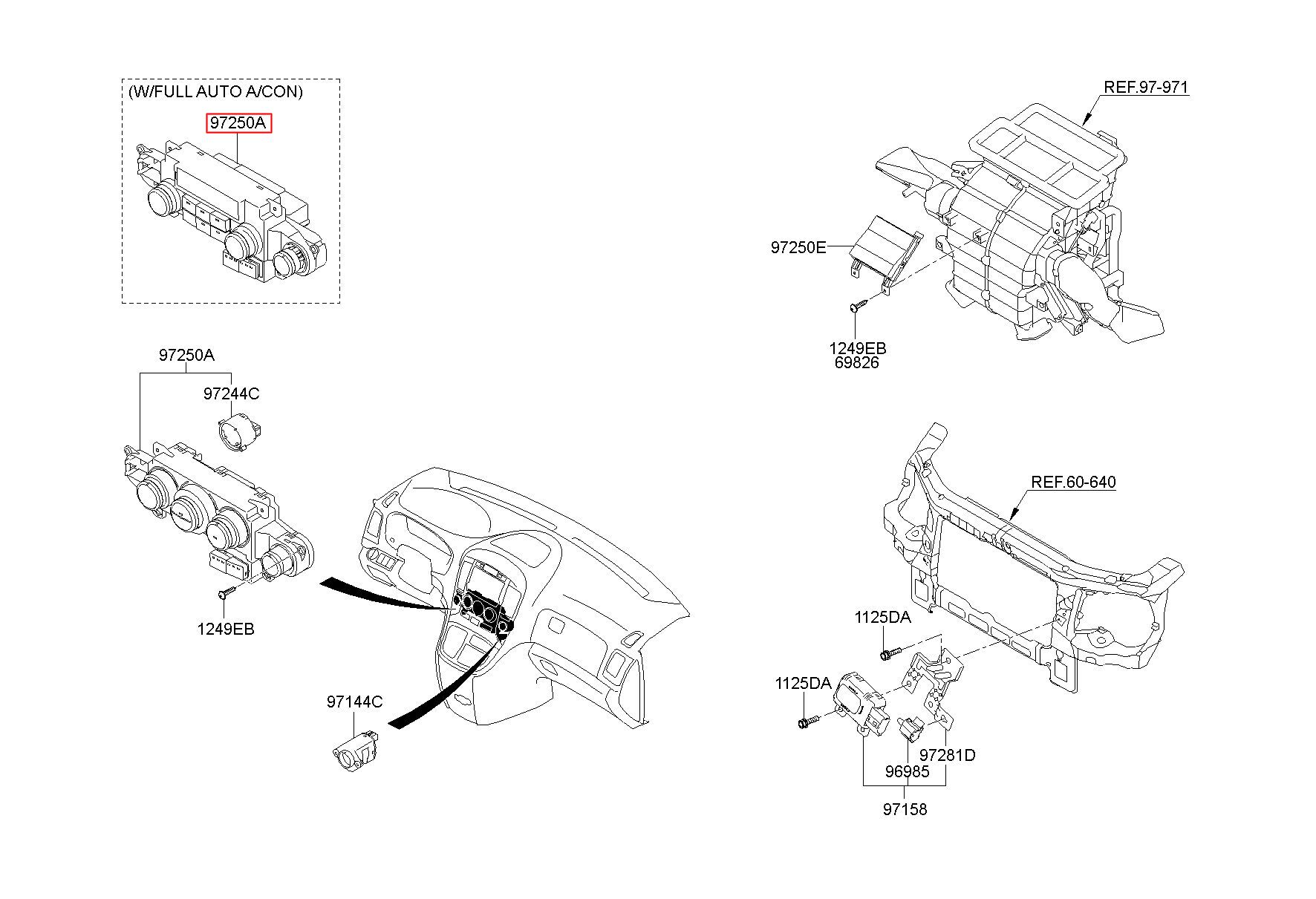 (W/FULL AUTO A/CON)
97250A

REF.97-971
97250E
1249EB
69826

97250A
97244C
1249EB
97144C

REF.60-640
1125DA
1125DA
97281D
96985
97158