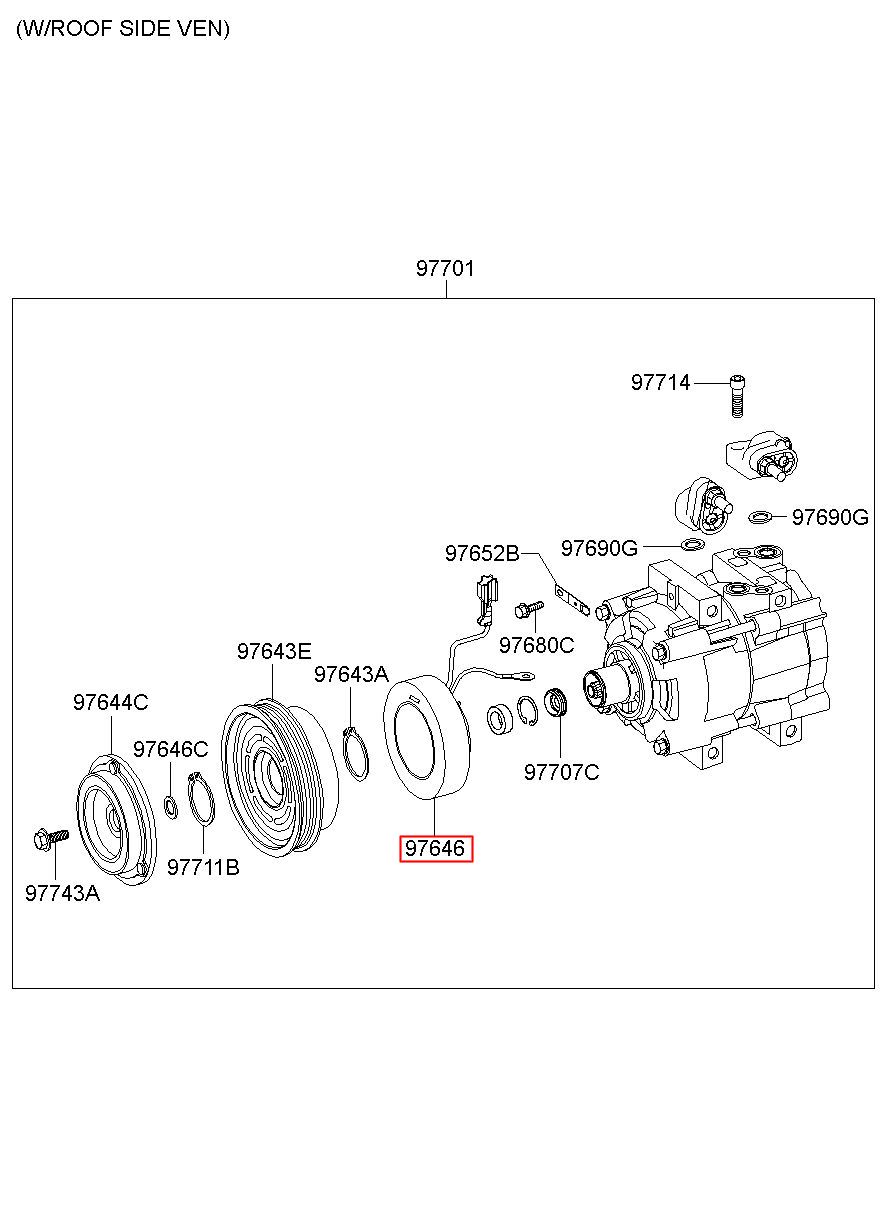 (W/ROOF SIDE VEN)

97701

97714

97690G

97690G

97652B

97680C

97643E

97643A

97644C

97646C

97707C

97646

97711B

97743A