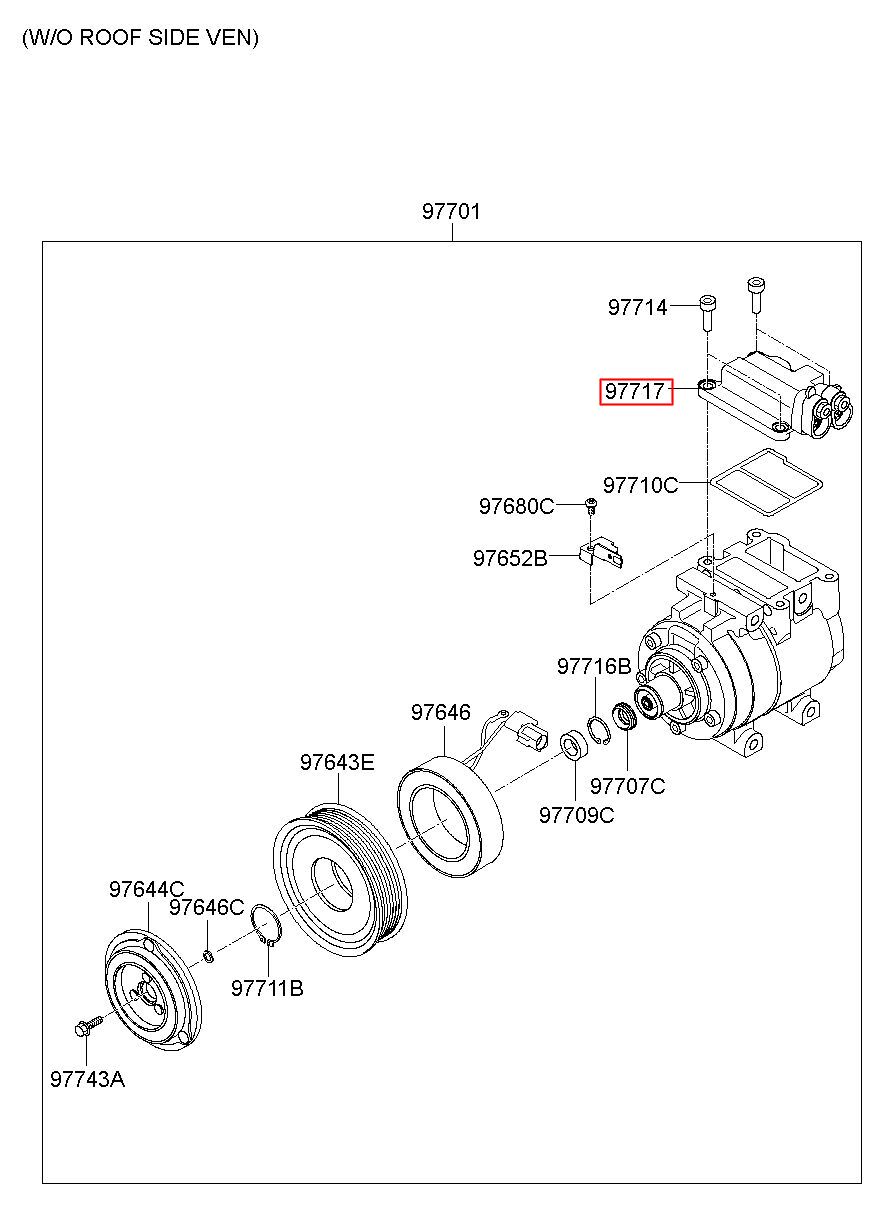 (W/O ROOF SIDE VEN)

97701

97714

97717

97710C

97680C

97652B

97716B

97646

97643E

97707C

97709C

97644C

97646C

97711B

97743A