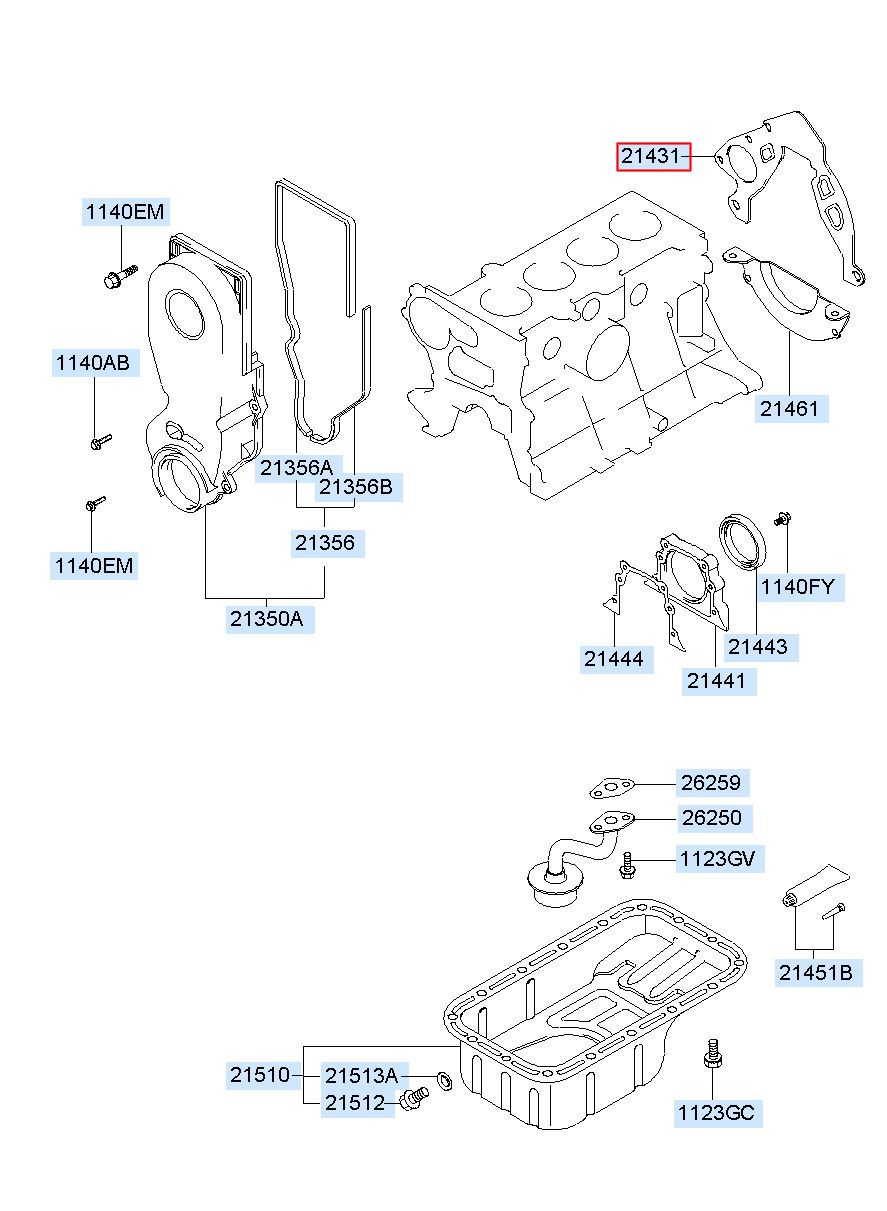 21431
1140EM
1140AB
1140EM
21356A
21356B
21356
21350A
21461
1140FY
21443
21444
21441
26259
26250
1123GV
21451B
21510
21513A
21512
1123GC