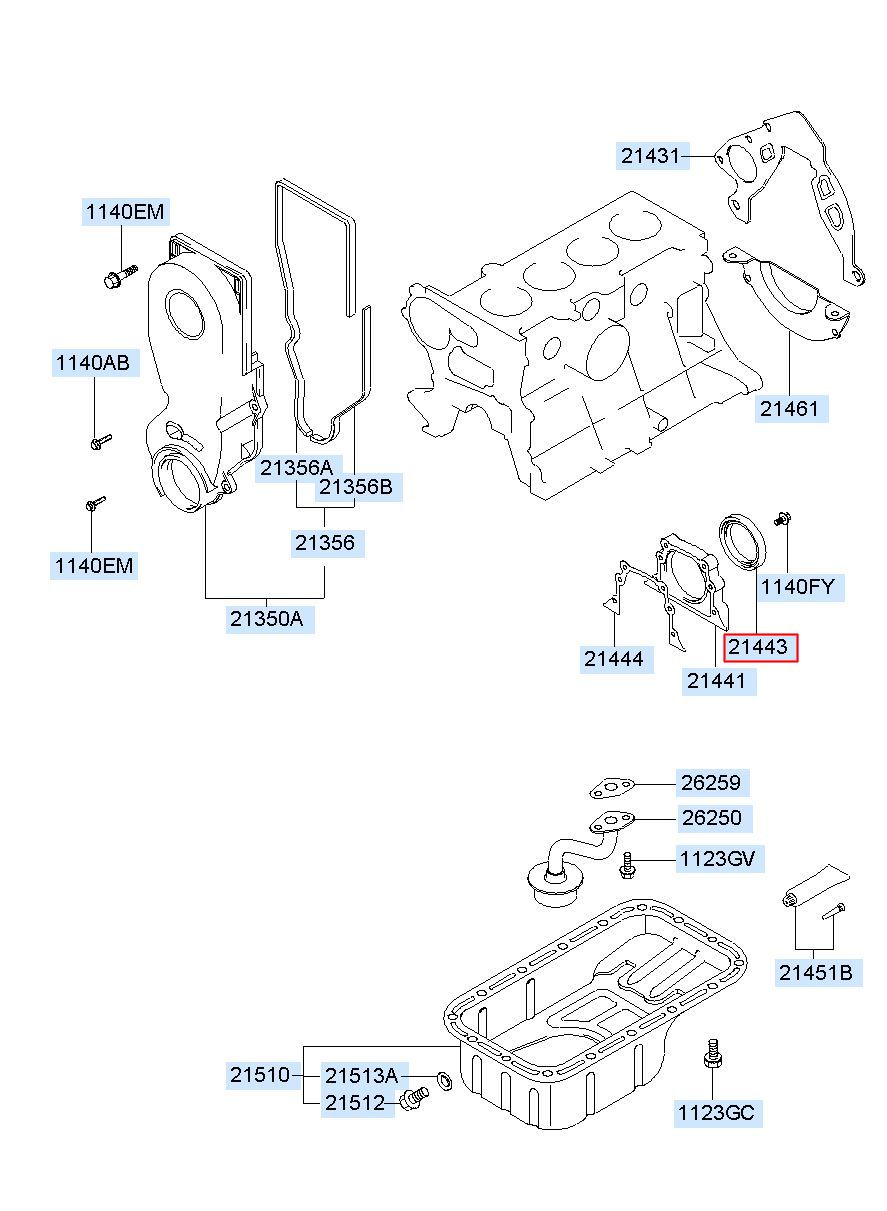 21431
1140EM
1140AB
21461
21356A
21356B
1140EM
21356
1140FY
21350A
21443
21444
21441
26259
26250
1123GV
21451B
21510
21513A
21512
1123GC