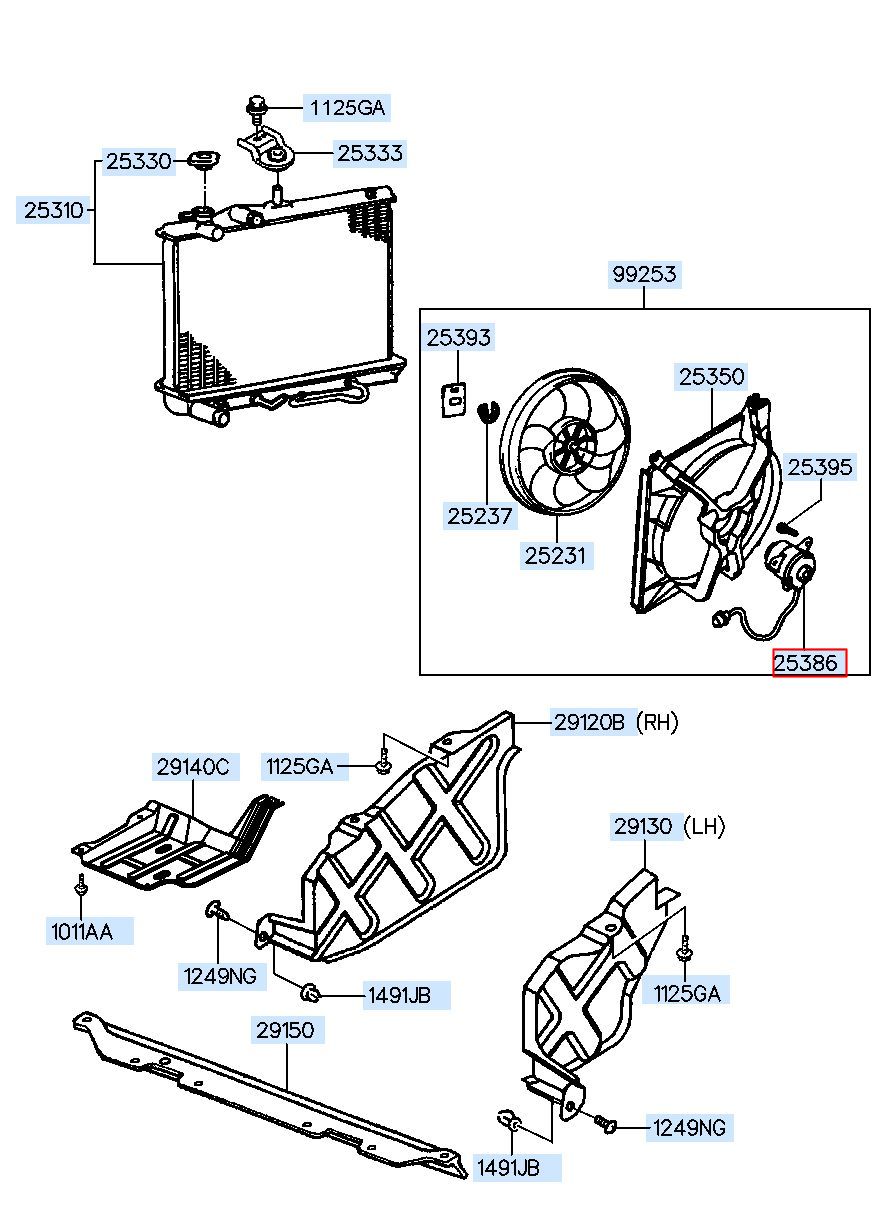 1125GA
25330
25333
25310
99253
25393
25350
25395
25237
25231
25386
29120B (RH)
29140C
1125GA
29130 (LH)
1011AA
1249NG
1491JB
1125GA
29150
1249NG
1491JB