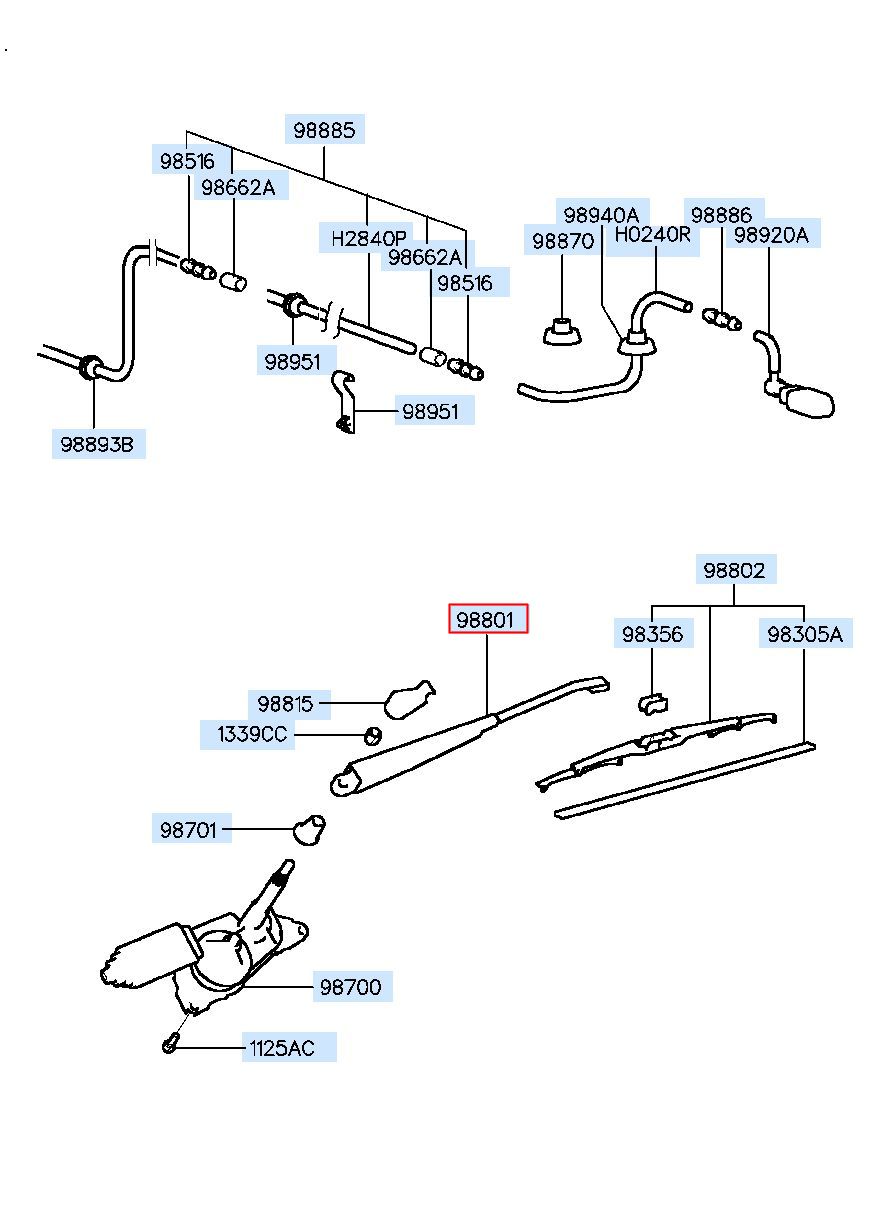 98885
98516
98662A
H2840P
98662A
98516
98951
98951
98893B
98940A
98870
H0240R
98886
98920A
98802
98801
98356
98305A
98815
1339CC
98701
98700
1125AC