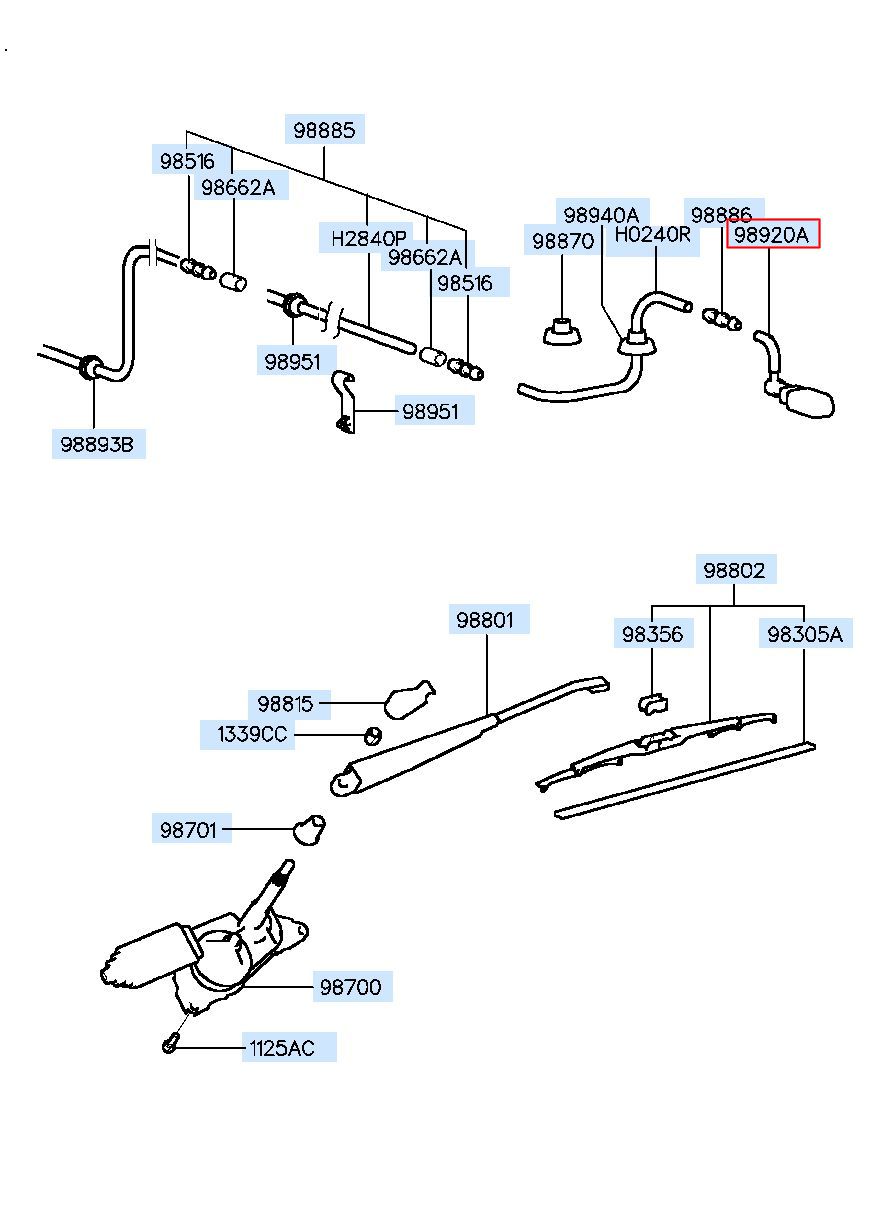 98885
98516
98662A
H2840P
98662A
98516
98951
98951
98893B
98940A
98870
H0240R
98886
98920A
98802
98801
98356
98305A
98815
1339CC
98701
98700
1125AC