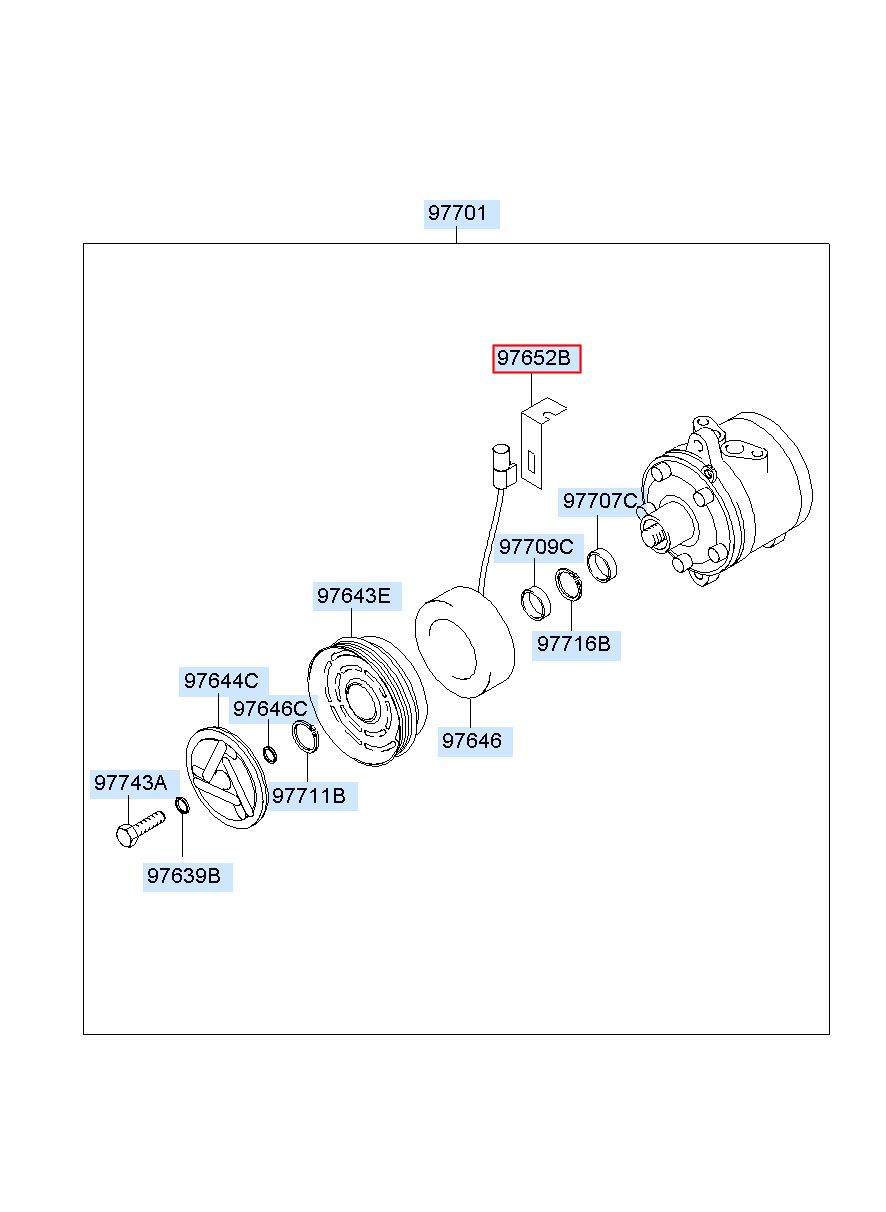 97701

97652B

97707C

97709C

97643E

97716B

97644C

97646C

97646

97743A

97711B

97639B