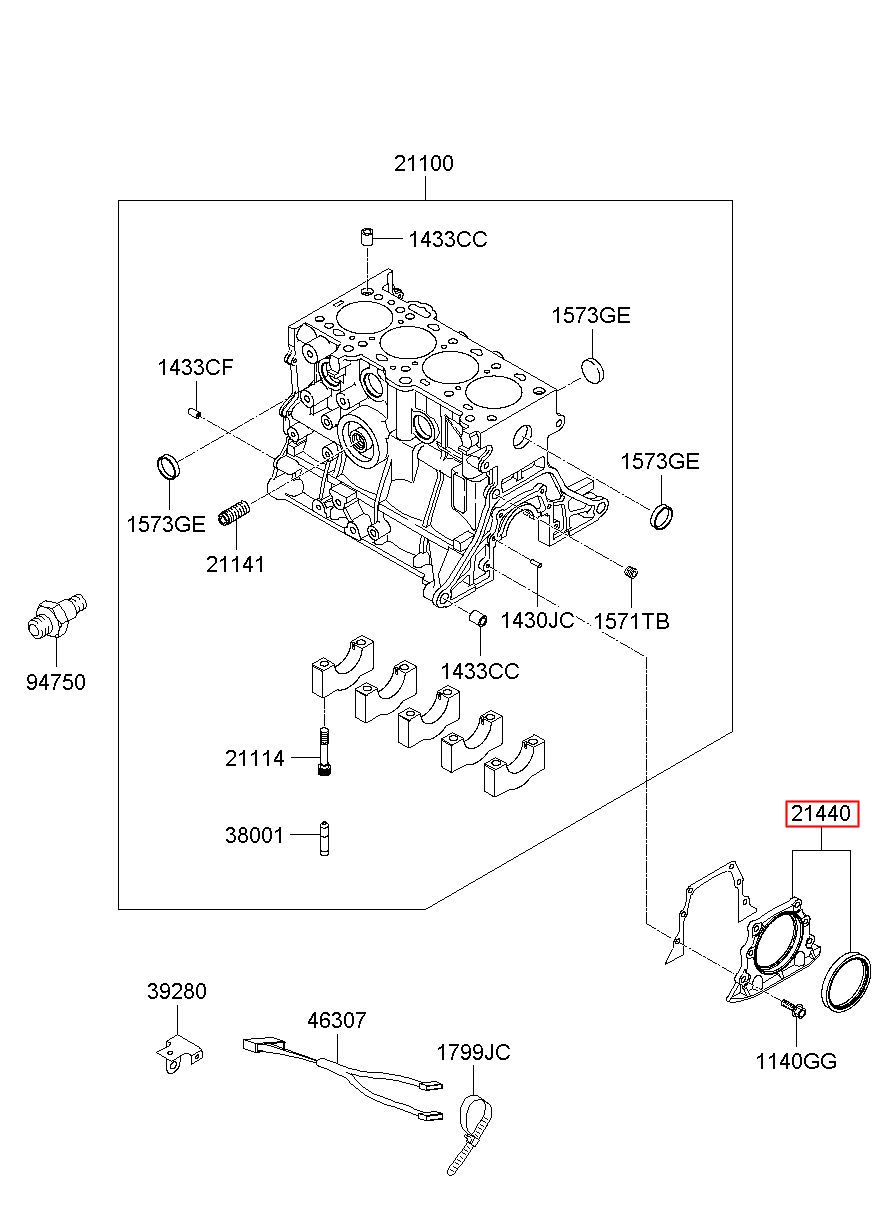 21100

1433CC

1573GE

1433CF

1573GE

1573GE

21141

1430JC

1571TB

94750

1433CC

21114

38001

21440

39280

46307

1799JC

1140GG