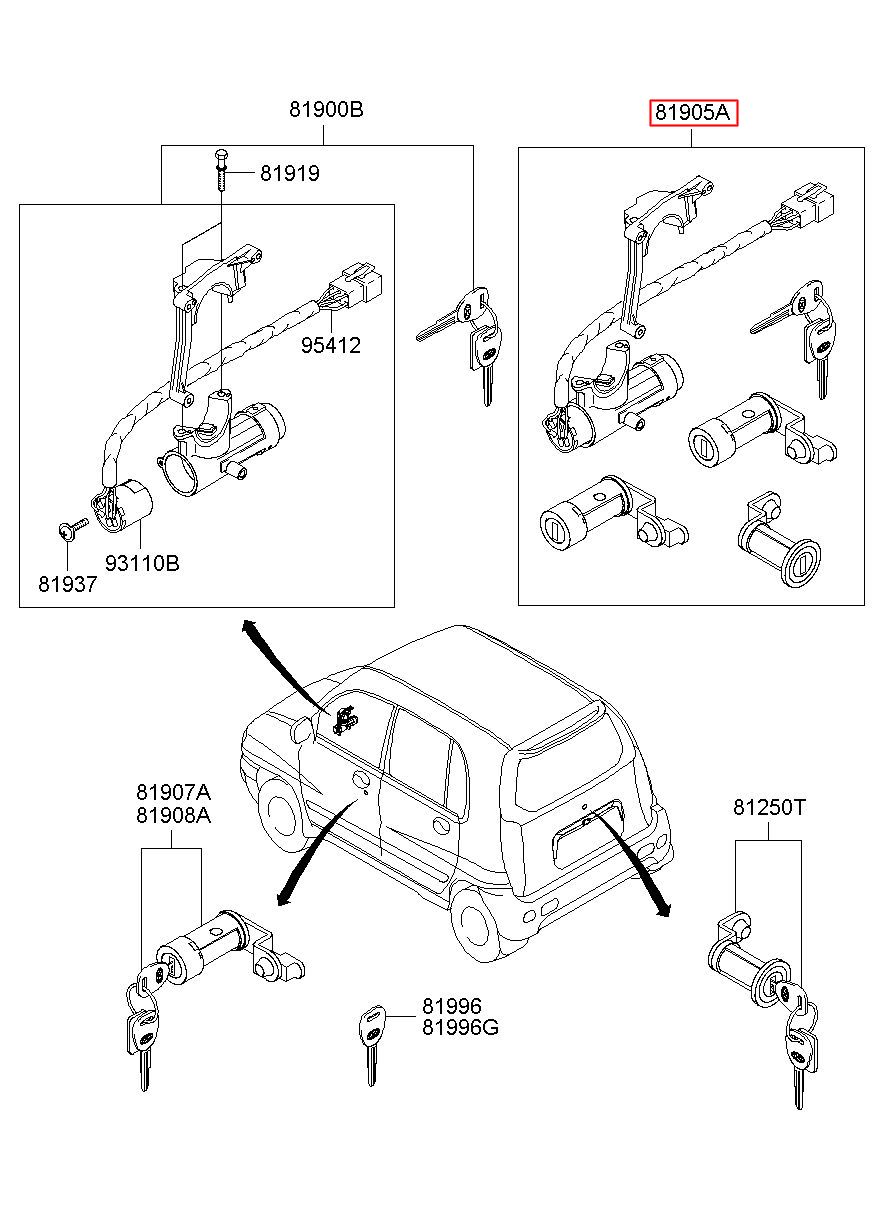 81900B

81905A

81919

95412

93110B

81937

81907A
81908A

81250T

81996
81996G