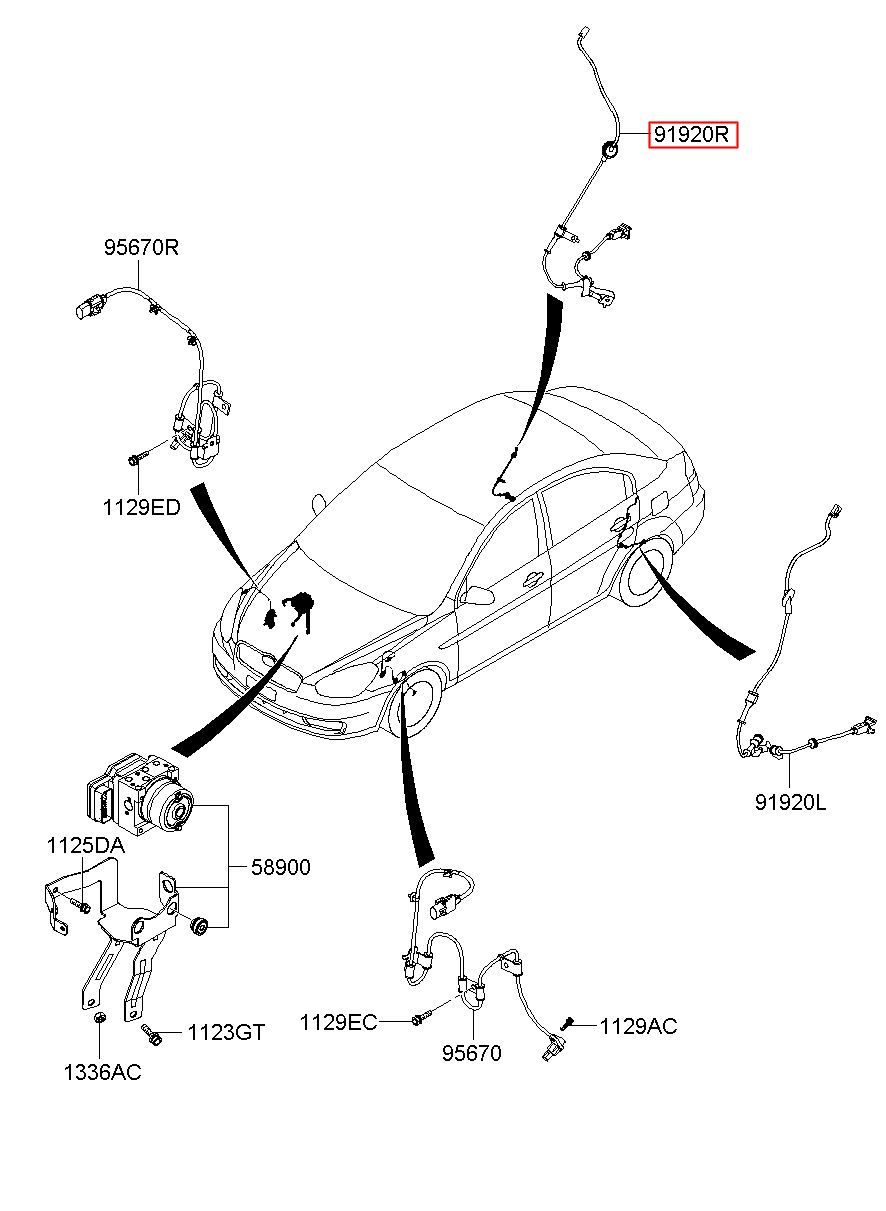 91920R

95670R

1129ED

91920L

1125DA

58900

1129EC

1129AC

95670

1123GT

1336AC