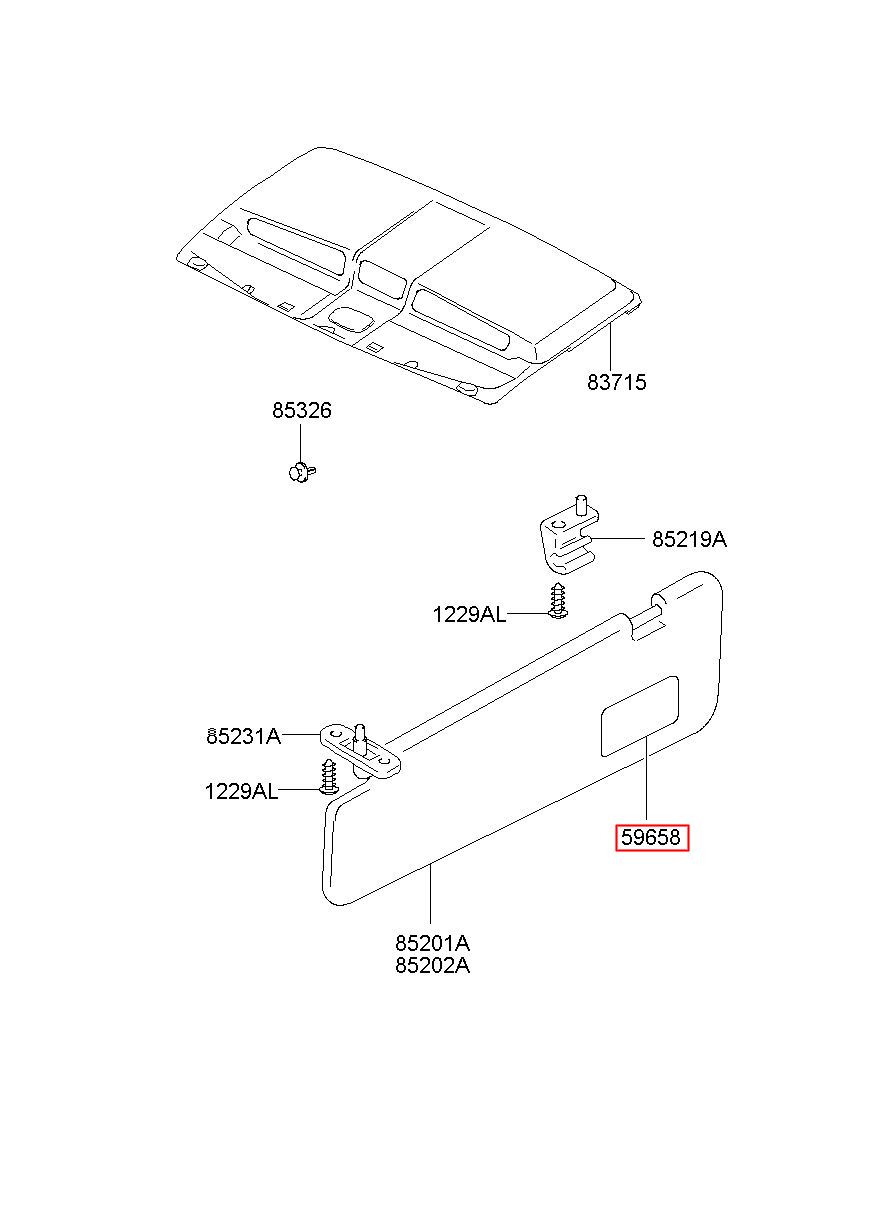 83715

85326

85219A

1229AL

85231A

1229AL

59658

85201A
85202A