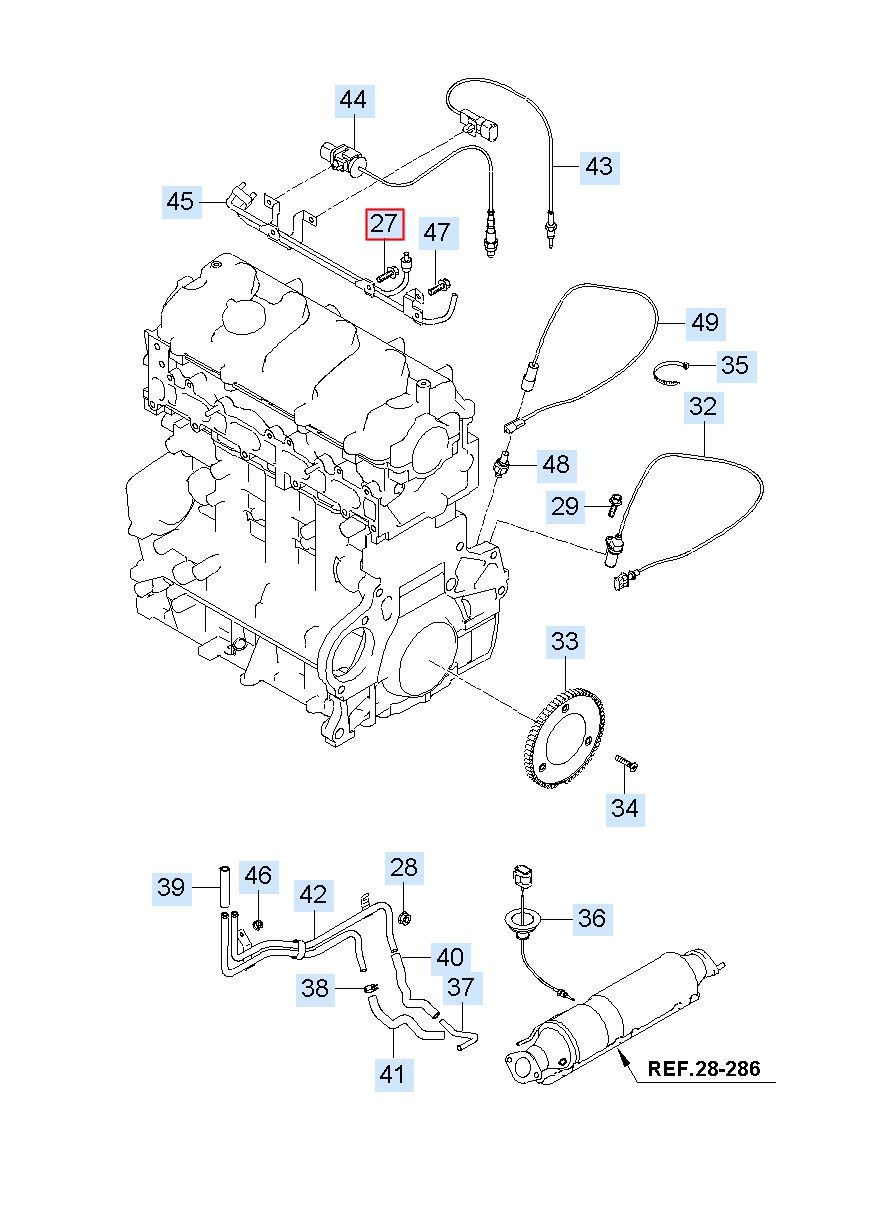 44
43
45
27
47
49
35
32
48
29
33
34
39
46
42
28
36
40
38
37
41
REF.28-286