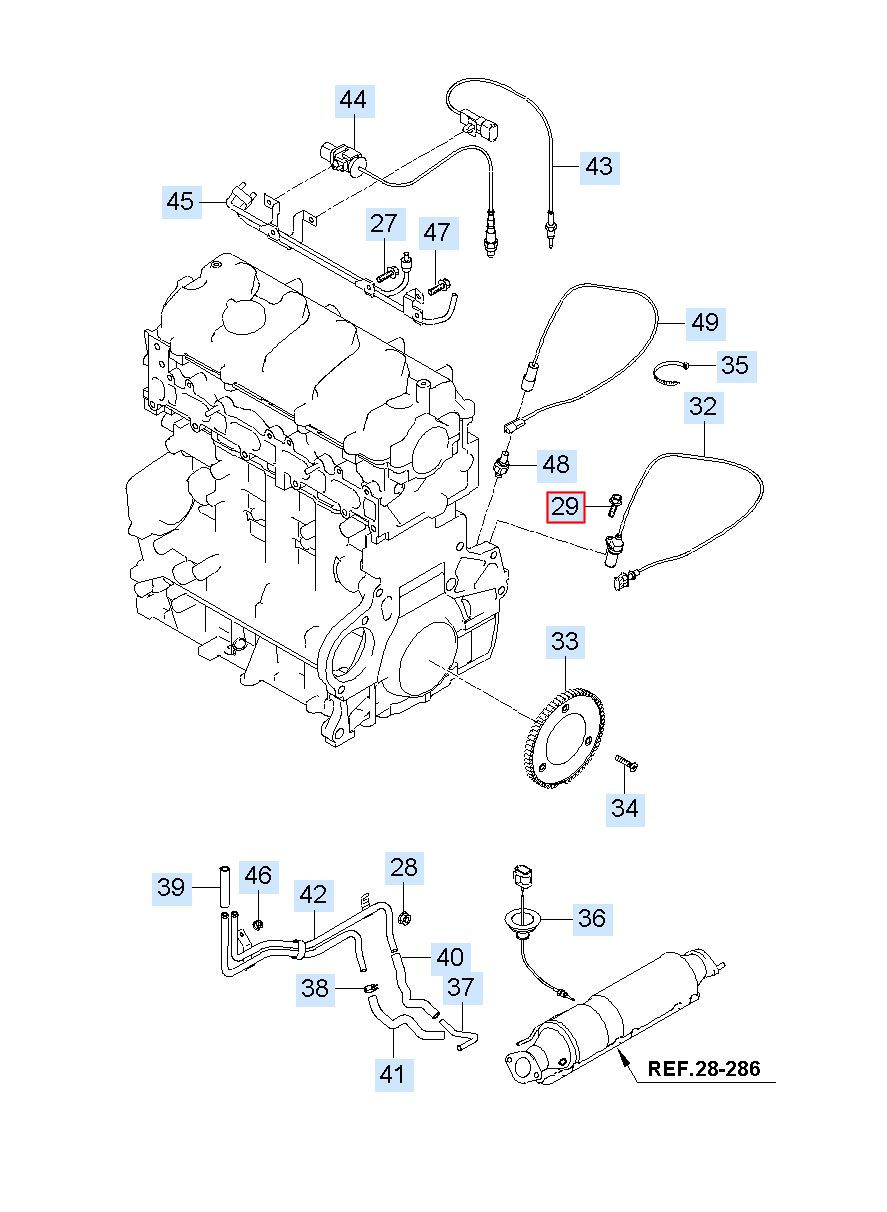 44
43
45
27
47
49
35
32
48
29
33
34
39
46
42
28
36
40
38
37
41
REF.28-286