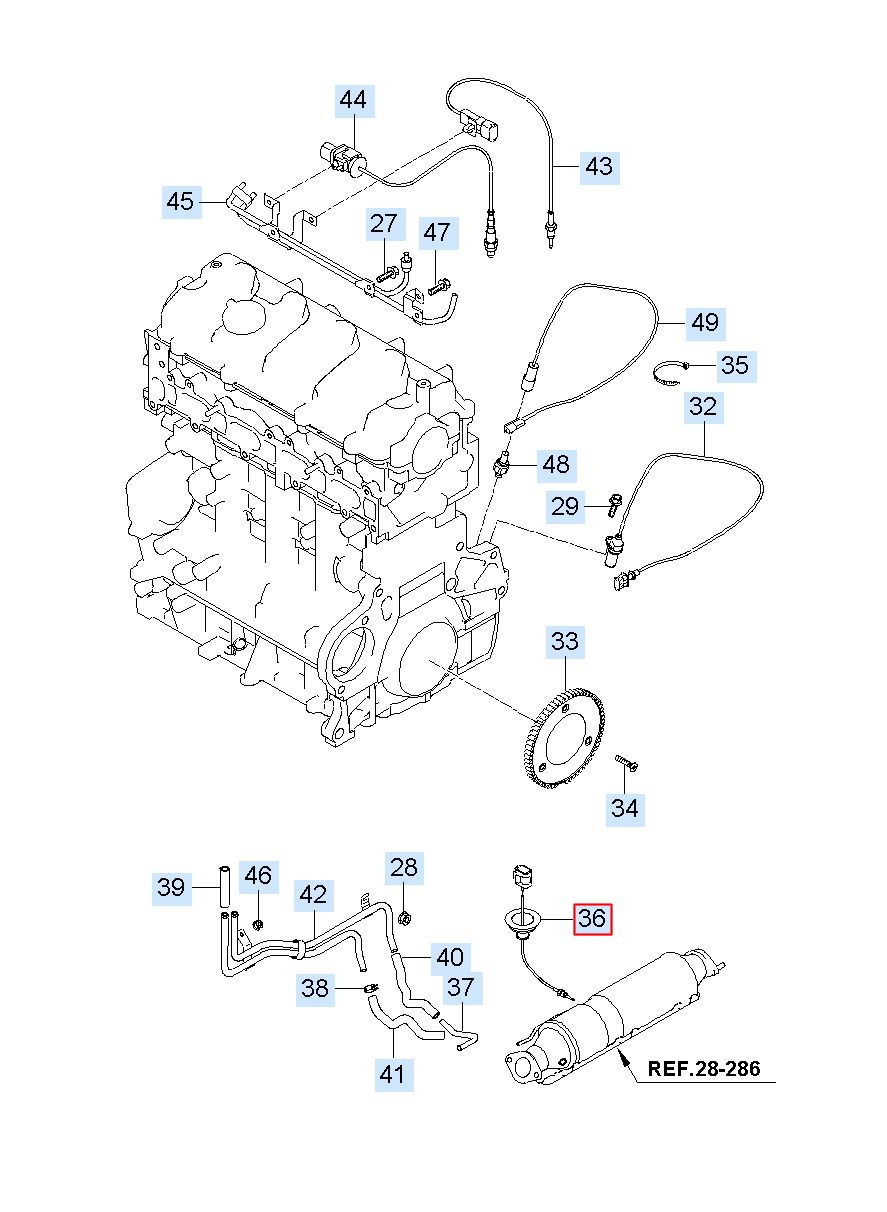 44
43
45
27
47
49
35
32
48
29
33
34
39
46
42
28
36
40
38
37
41
REF.28-286