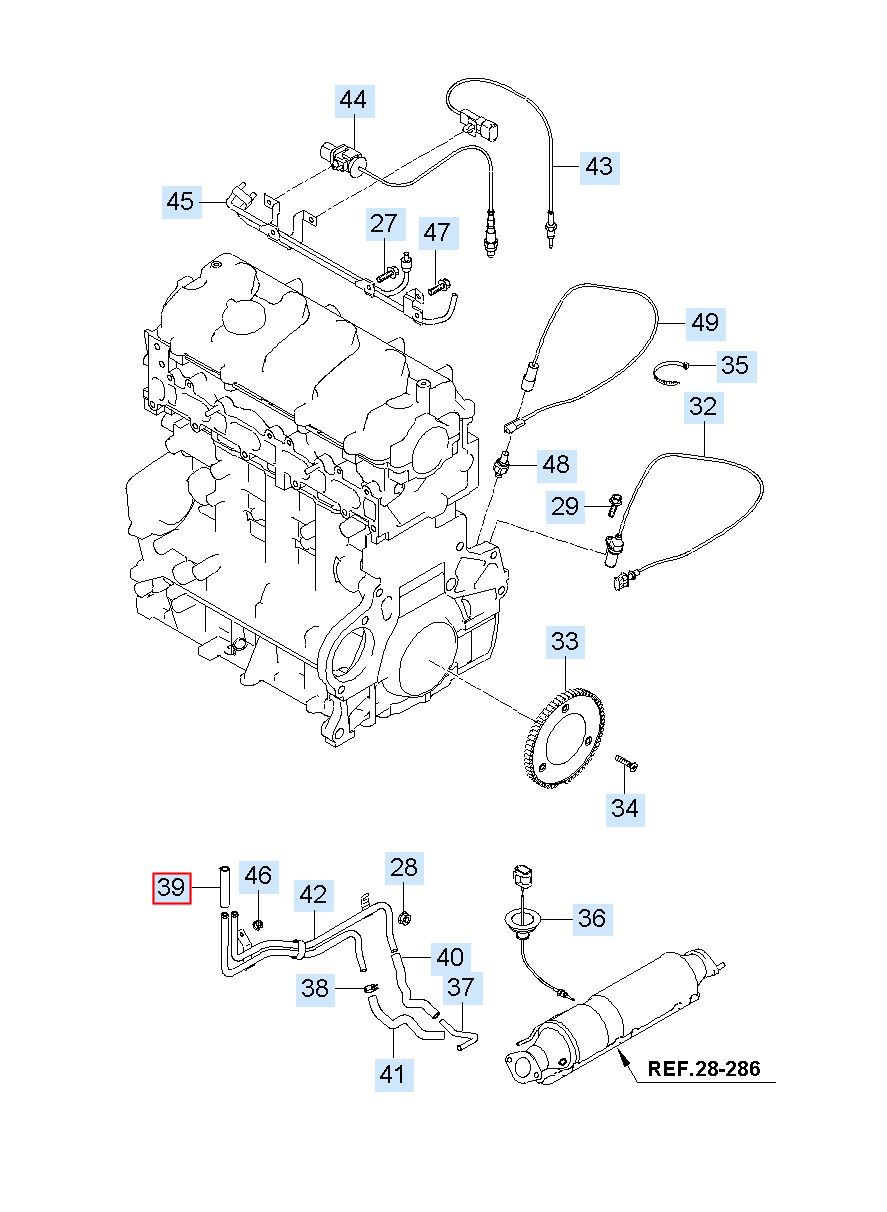 44
43
45
27
47
49
35
32
48
29
33
34
39
46
42
28
36
40
38
37
41
REF.28-286