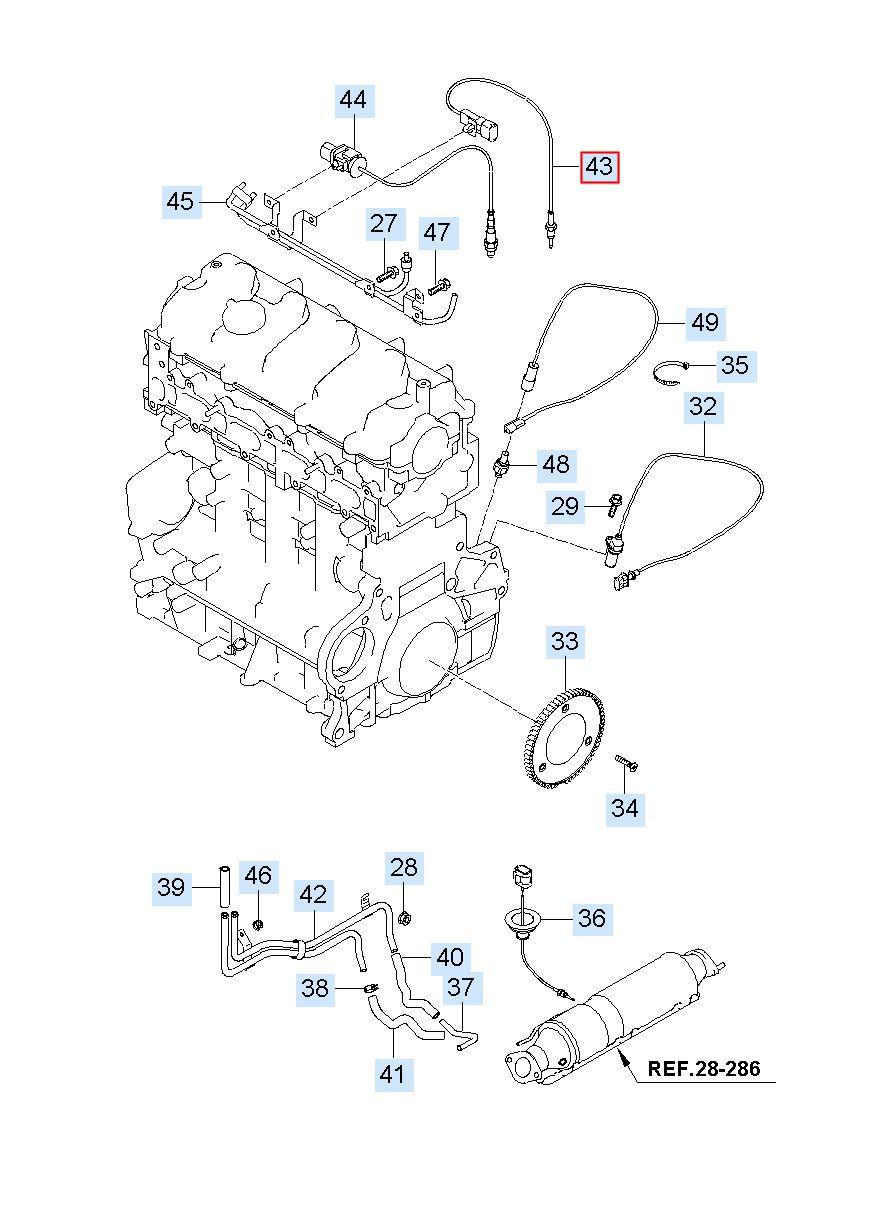 44
43
45
27
47
49
35
32
48
29
33
34
39
46
42
28
36
40
38
37
41
REF.28-286