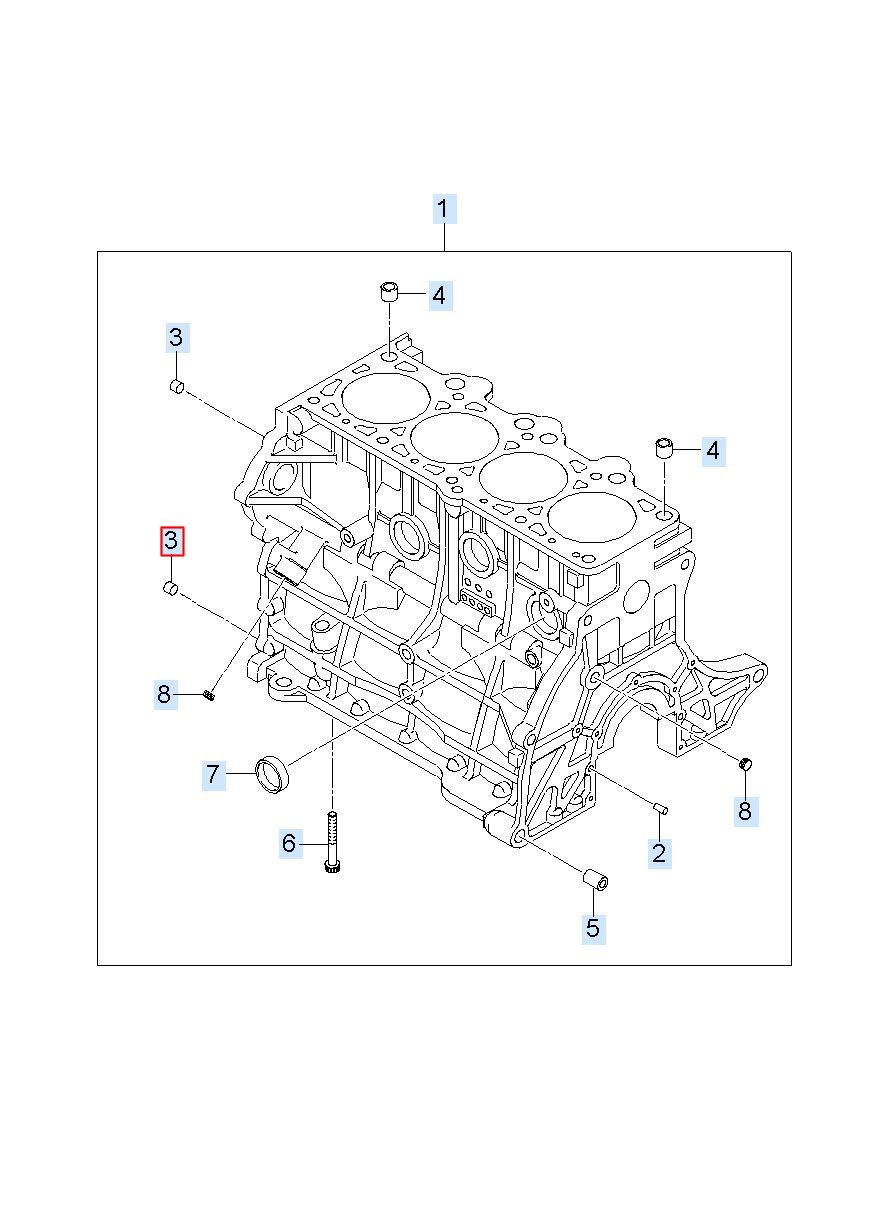 1
4
3
4
3
8
7
6
2
8
5