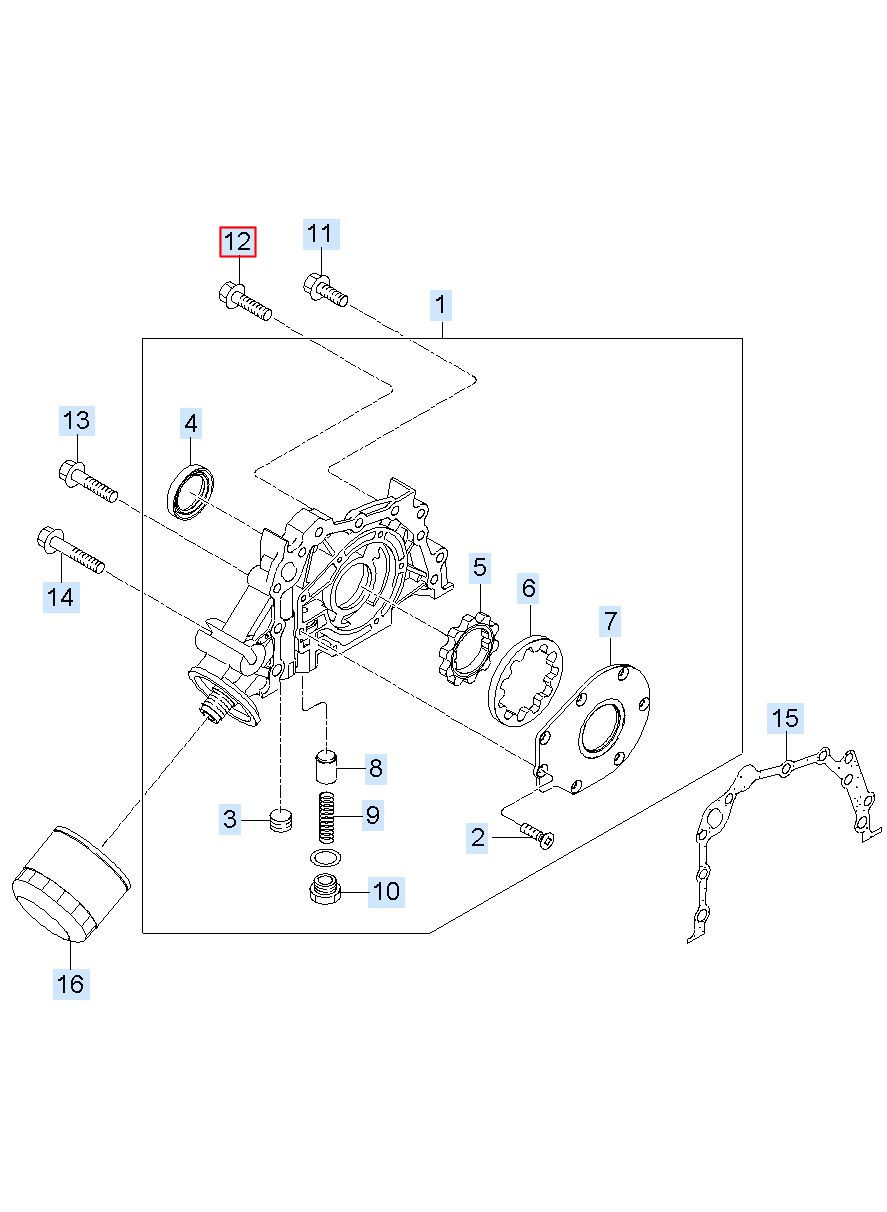 12
11
1
13
4
14
5
6
7
15
8
3
9
2
10
16