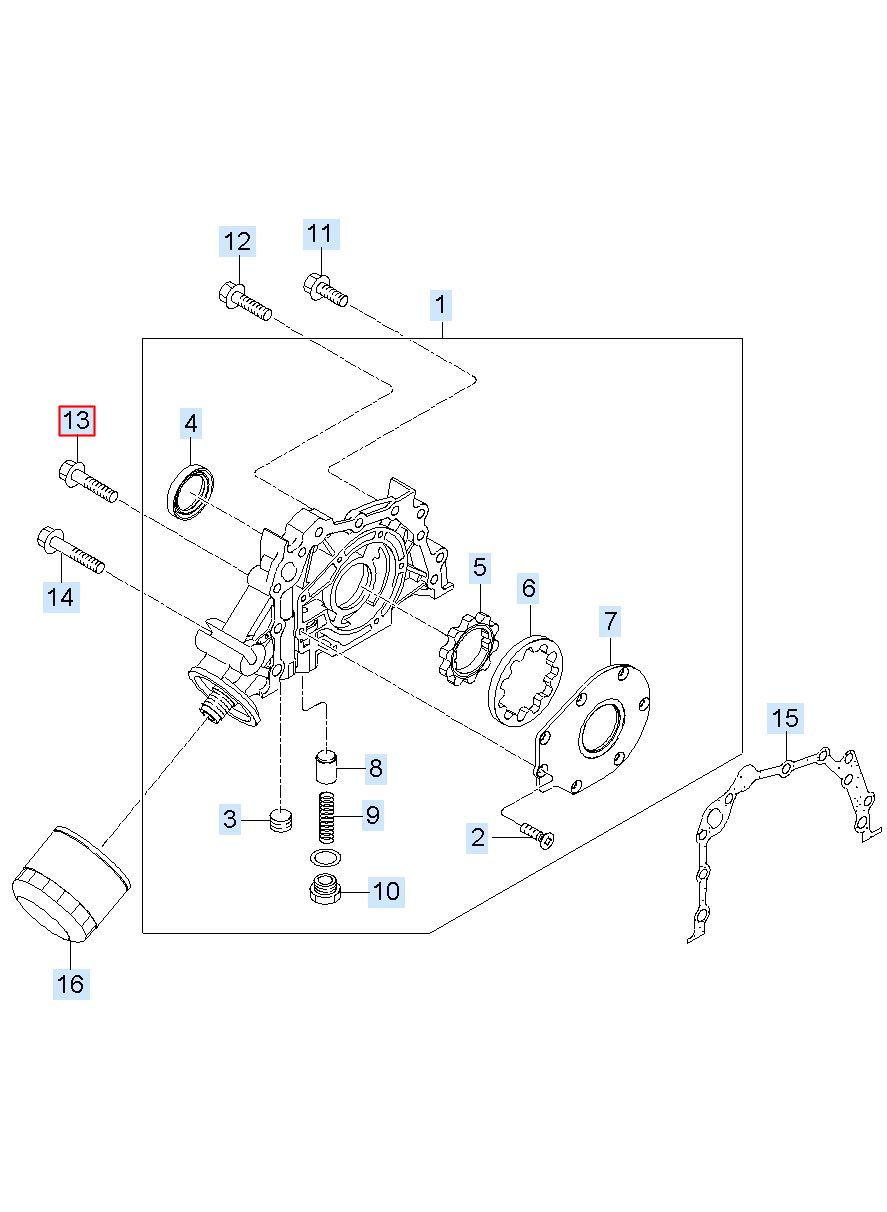 12
11
1
13
4
14
5
6
7
15
8
3
9
2
10
16